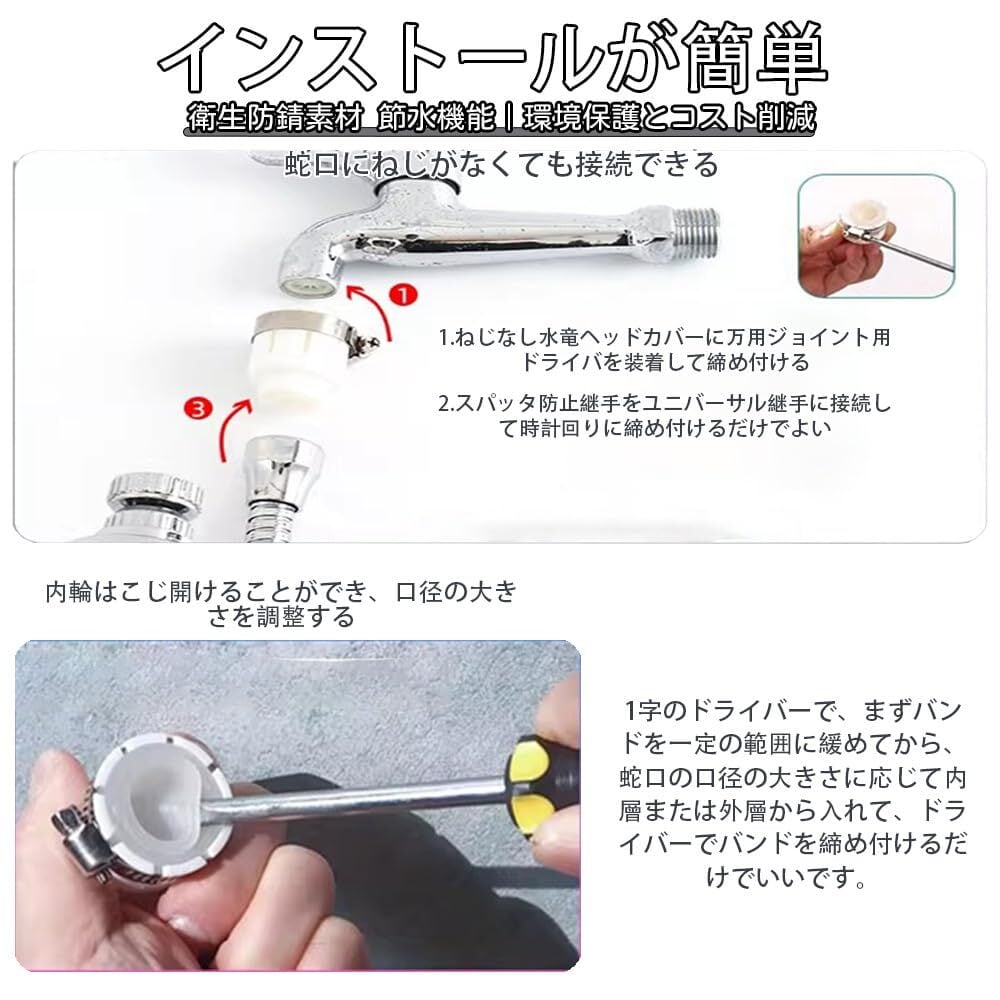 インストールが簡単

衛生防錆素材 節水機能 | 環境保護とコスト削減

蛇口にねじがなくても接続できる

1

3

1.ねじなし水竜ヘッドカバーに万用ジョイント用ドライバを装着して締め付ける

2.スパッタ防止継手をユニバーサル継手に接続して時計回りに締め付けるだけでよい

内輪はこじ開けることができ、口径の大きさを調整する

1字のドライバーで、まずバンドを一定の範囲に緩めてから、蛇口の口径の大きさに応じて内層または外層から入れて、ドライバーでバンドを締め付けるだけでいいです。