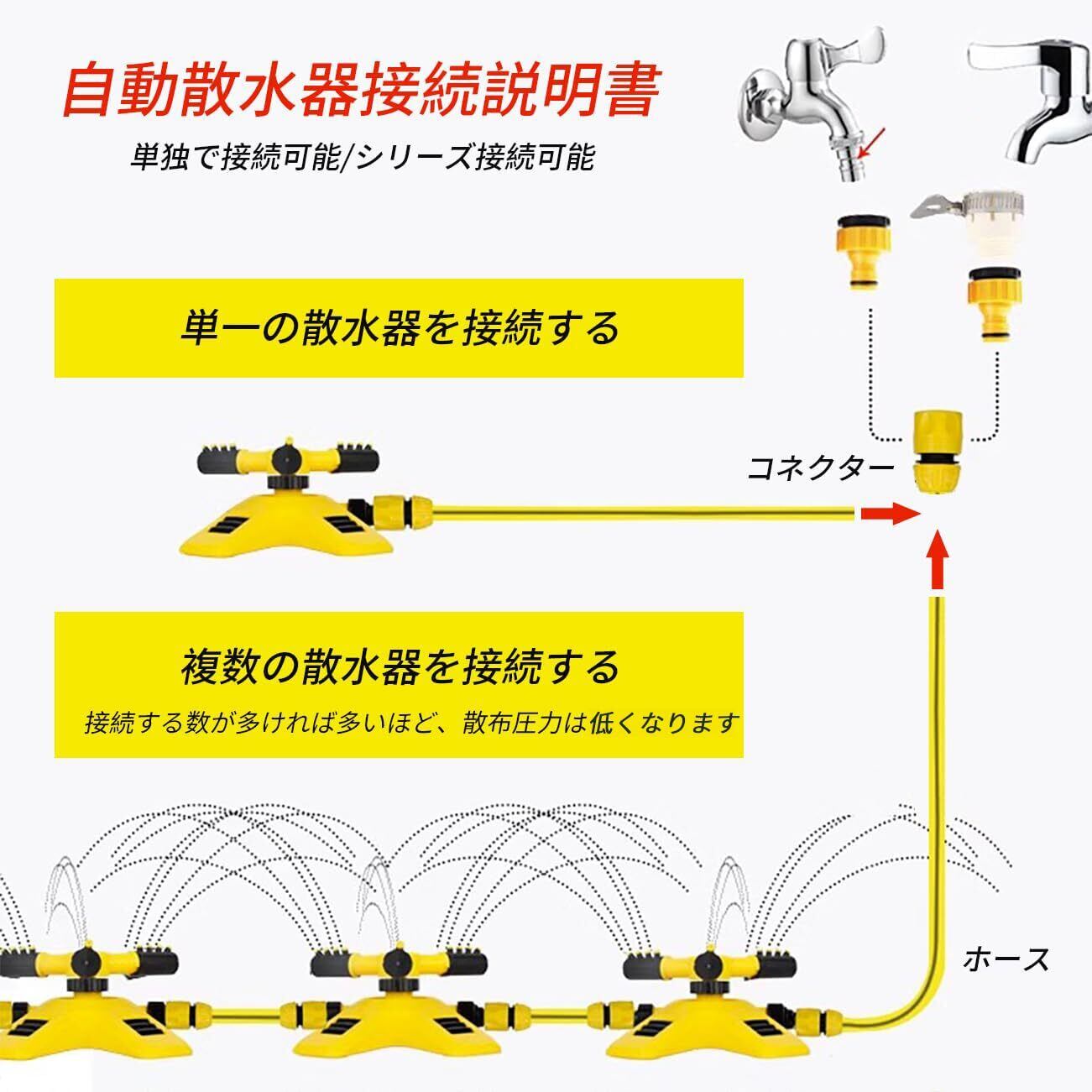 自動散水器接続説明書

単独で接続可能/シリーズ接続可能

単一の散水器を接続する

コネクター

複数の散水器を接続する

接続する数が多ければ多いほど、散布圧力は低くなります

ホース