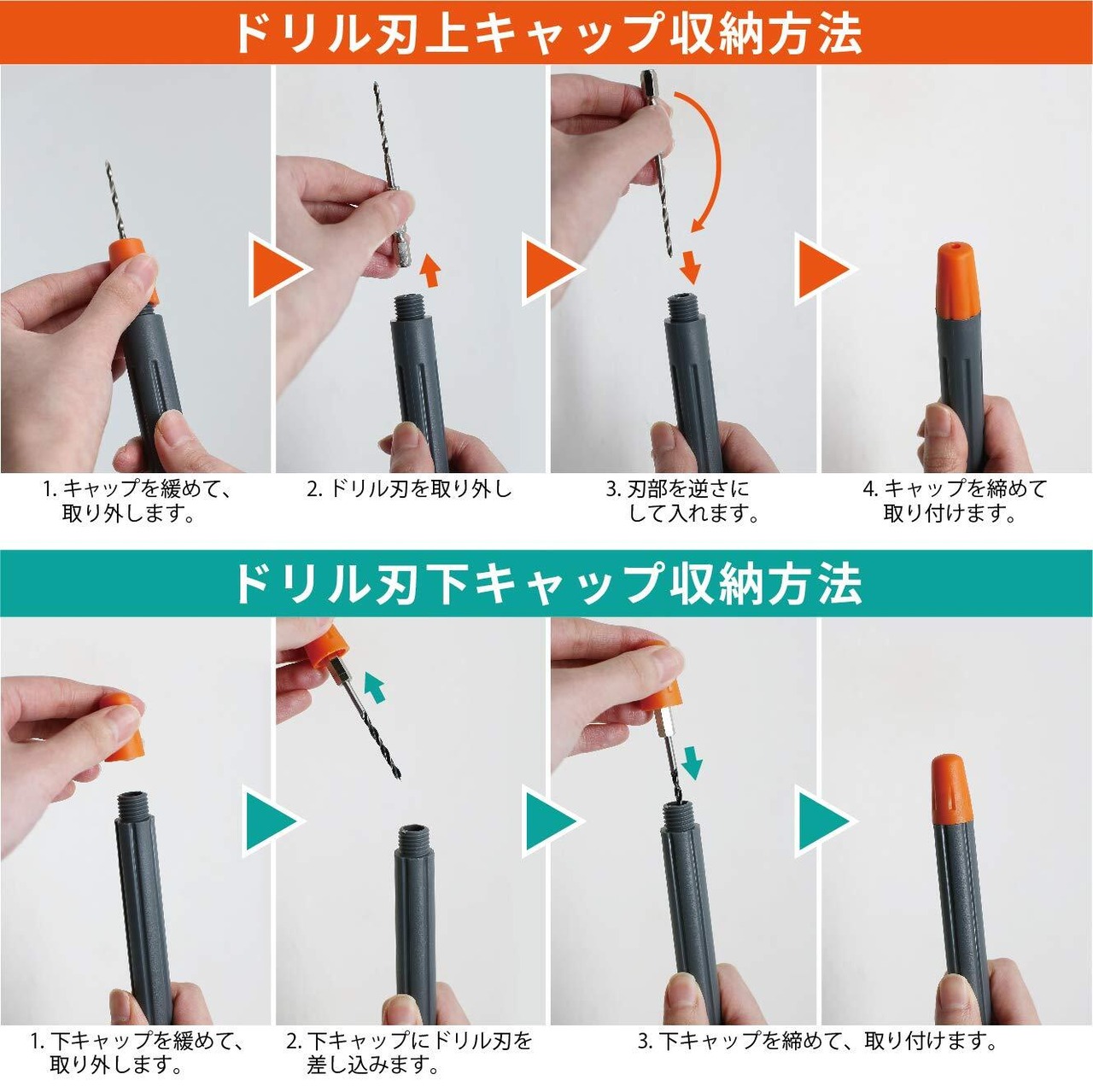 ドリル刃上キャップ収納方法

1. キャップを緩めて、取り外します。

2. ドリル刃を取り外し

3. 刃部を逆さにして入れます。

4. キャップを締めて取り付けます。

ドリル刃下キャップ収納方法

1. 下キャップを緩めて、取り外します。

2. 下キャップにドリル刃を差し込みます。

3. 下キャップを締めて、取り付けます。