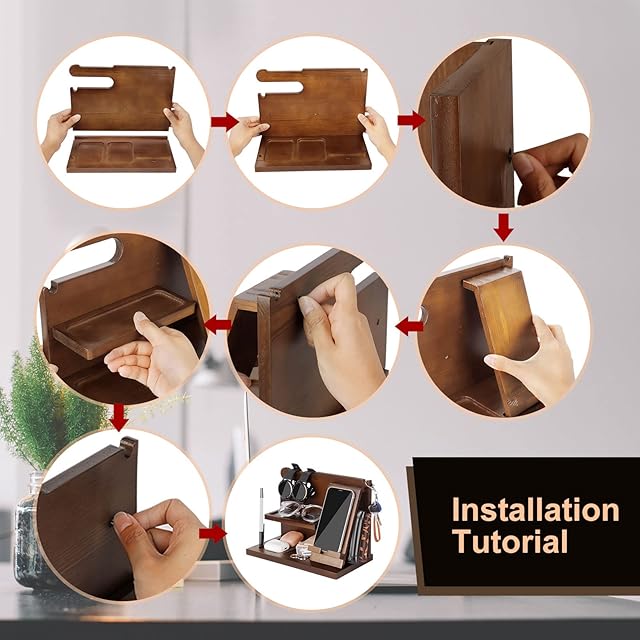 Installation Tutorial