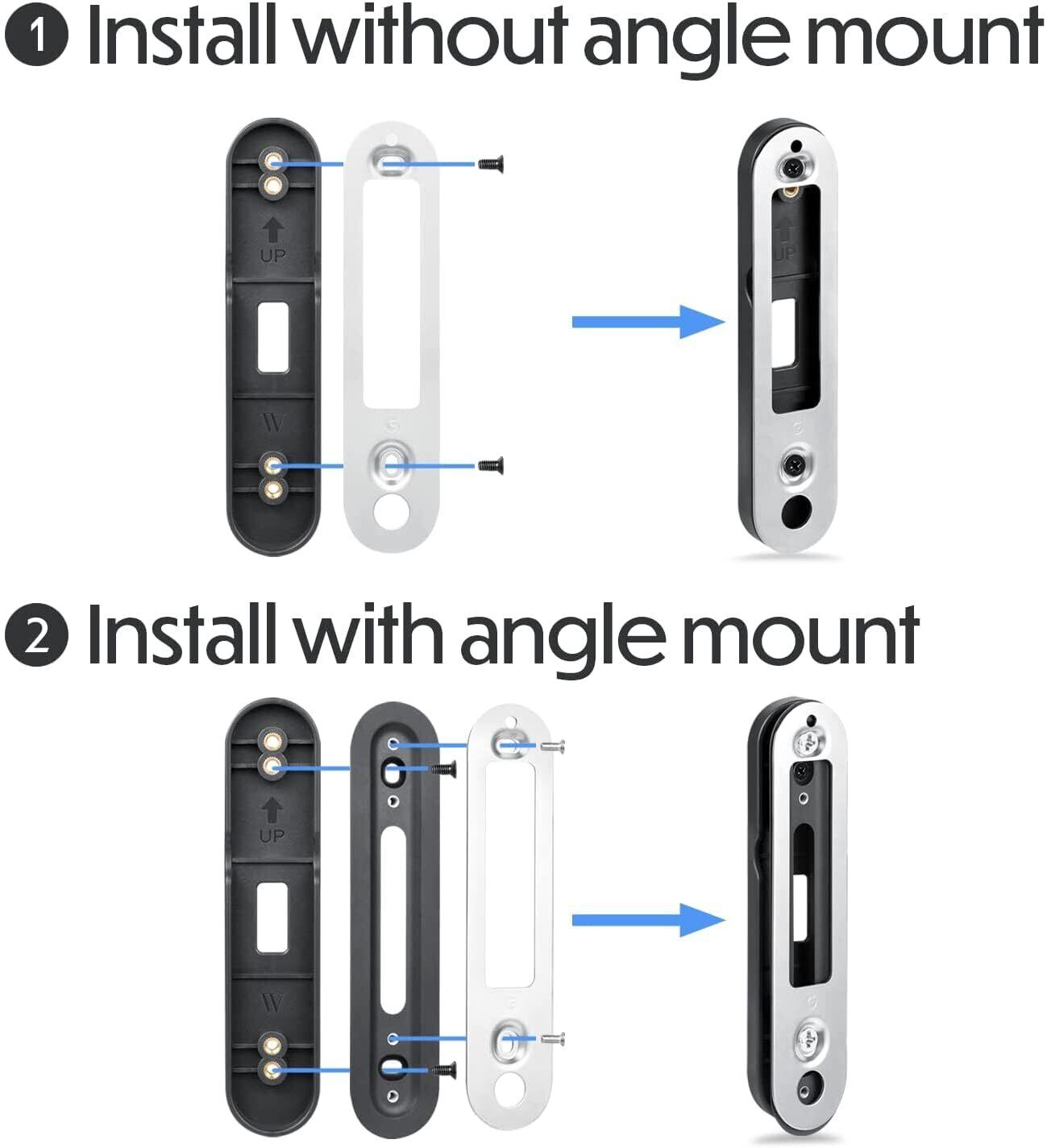 1 Install without angle mount

UP

W

UP

2 Install with angle mount

UP

W