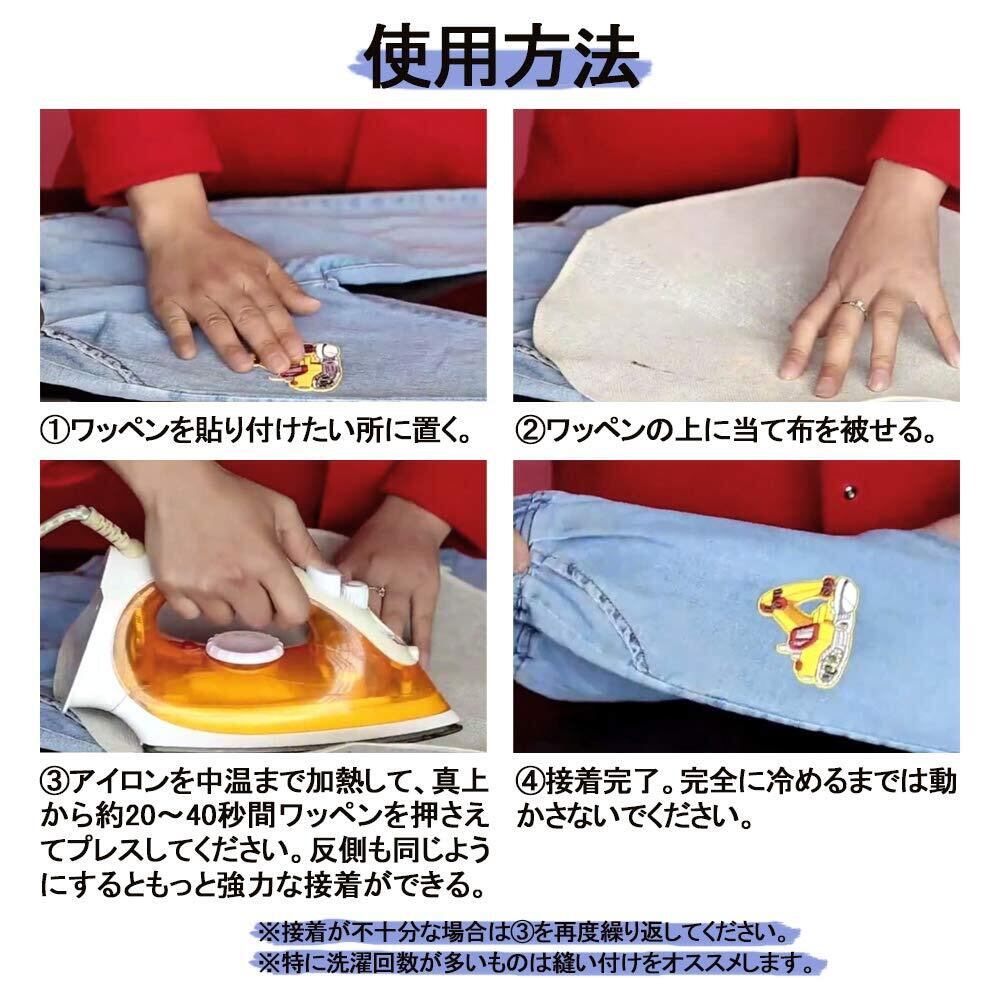 使用方法

①ワッペンを貼り付けたい所に置く。

②ワッペンの上に当て布を被せる。

③アイロンを中温まで加熱して、真上から約20～40秒間ワッペンを押さえてプレスしてください。反側も同じようにするともっと強力な接着ができる。

④接着完了。完全に冷めるまでは動かさないでください。

※接着が不十分な場合は③を再度繰り返してください。
※特に洗濯回数が多いものは縫い付けをオススメします。