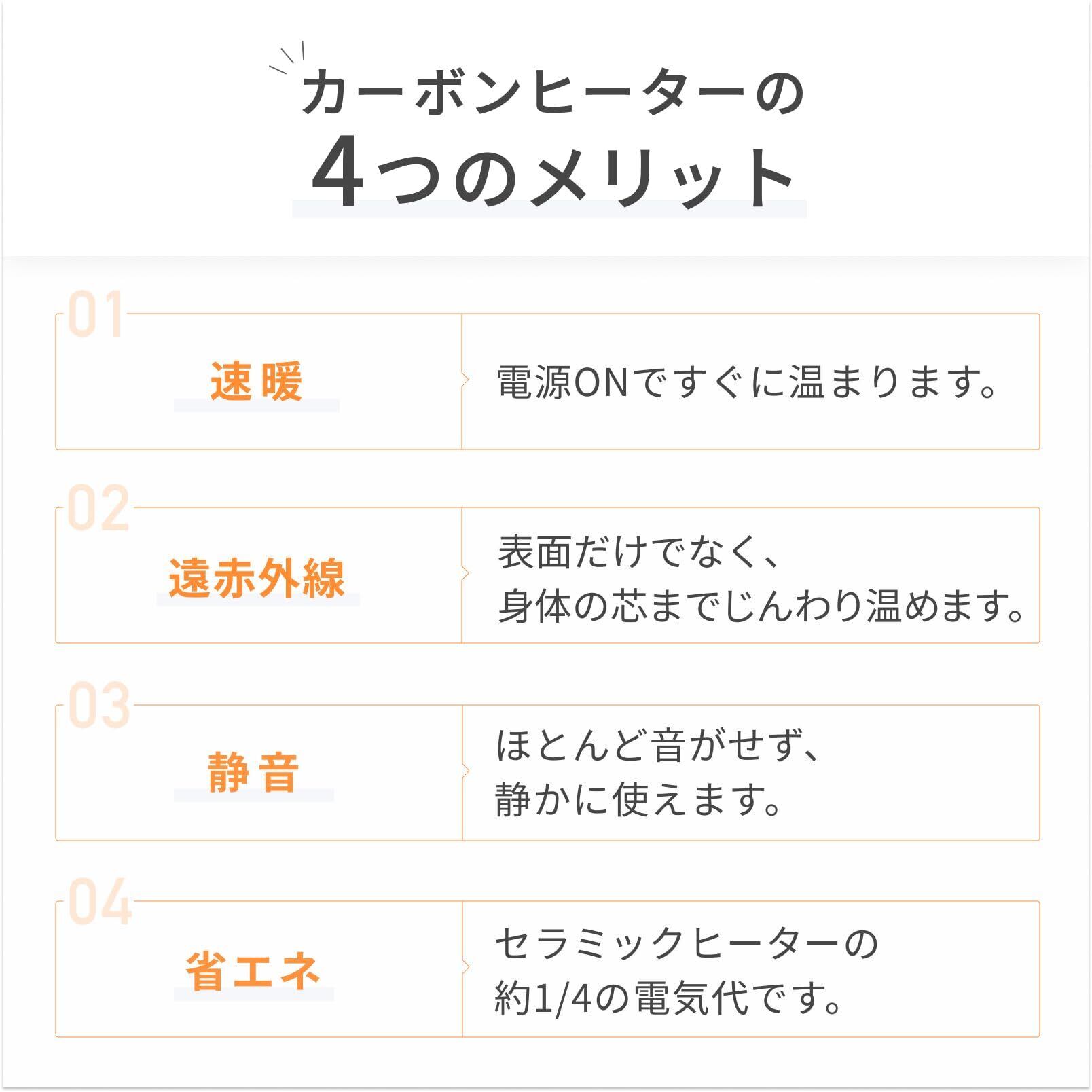 カーボンヒーターの
4つのメリット

01

速暖

電源ONですぐに温まります。

02

遠赤外線

表面だけでなく、
身体の芯までじんわり温めます。

03

静音

ほとんど音がせず、
静かに使えます。

04

省エネ

セラミックヒーターの
約1/4の電気代です。