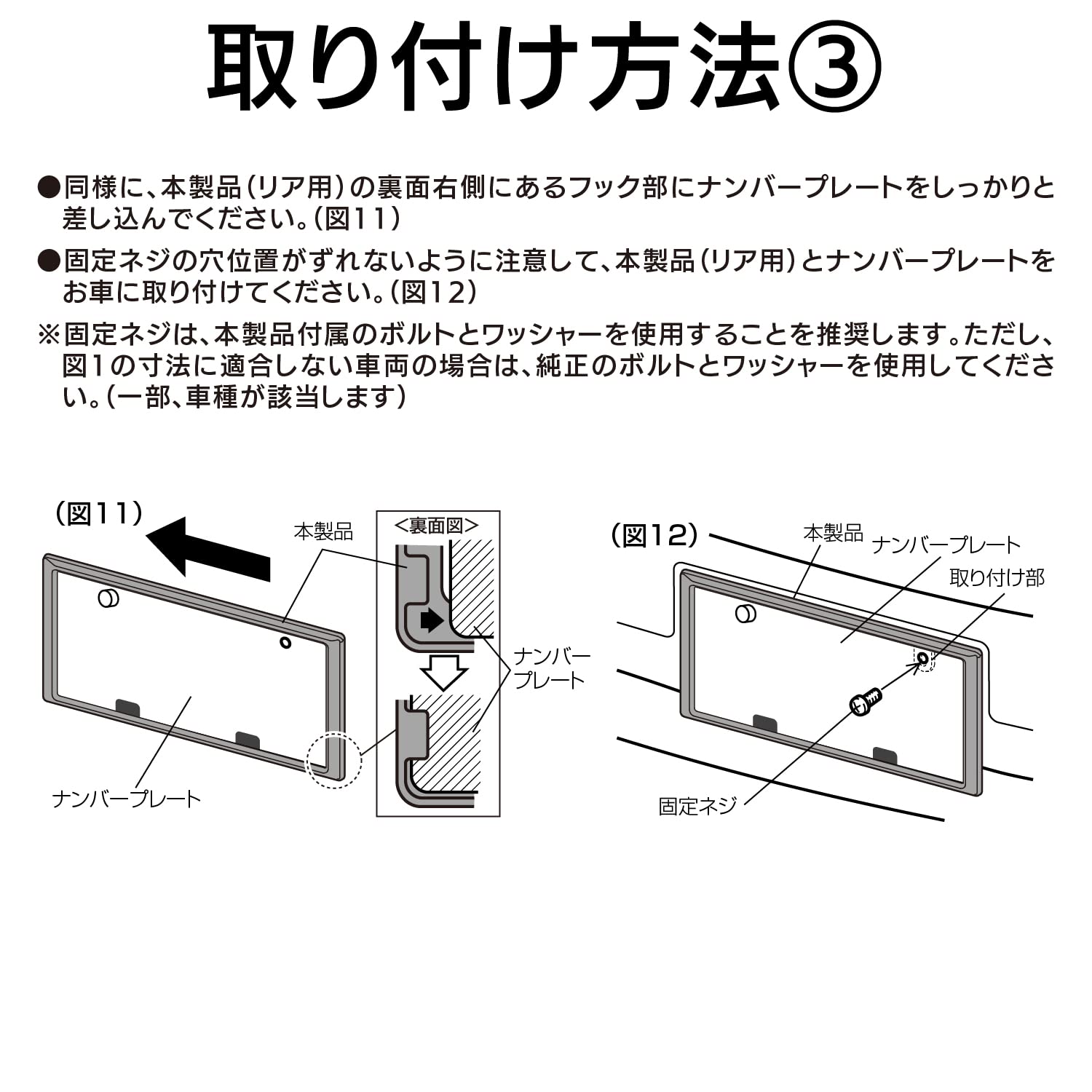 取り付け方法③

●同様に、本製品（リア用）の裏面右側にあるフック部にナンバープレートをしっかりと差し込んでください。（図11）

●固定ネジの穴位置がずれないように注意して、本製品（リア用）とナンバープレートをお車に取り付けてください。（図12）

※固定ネジは、本製品付属のボルトとワッシャーを使用することを推奨します。ただし、図1の寸法に適合しない車両の場合は、純正のボルトとワッシャーを使用してください。（一部、車種が該当します）

（図11）

本製品

<裏面図>

ナンバープレート

ナンバープレート

（図12）

本製品

ナンバープレート

取り付け部

固定ネジ