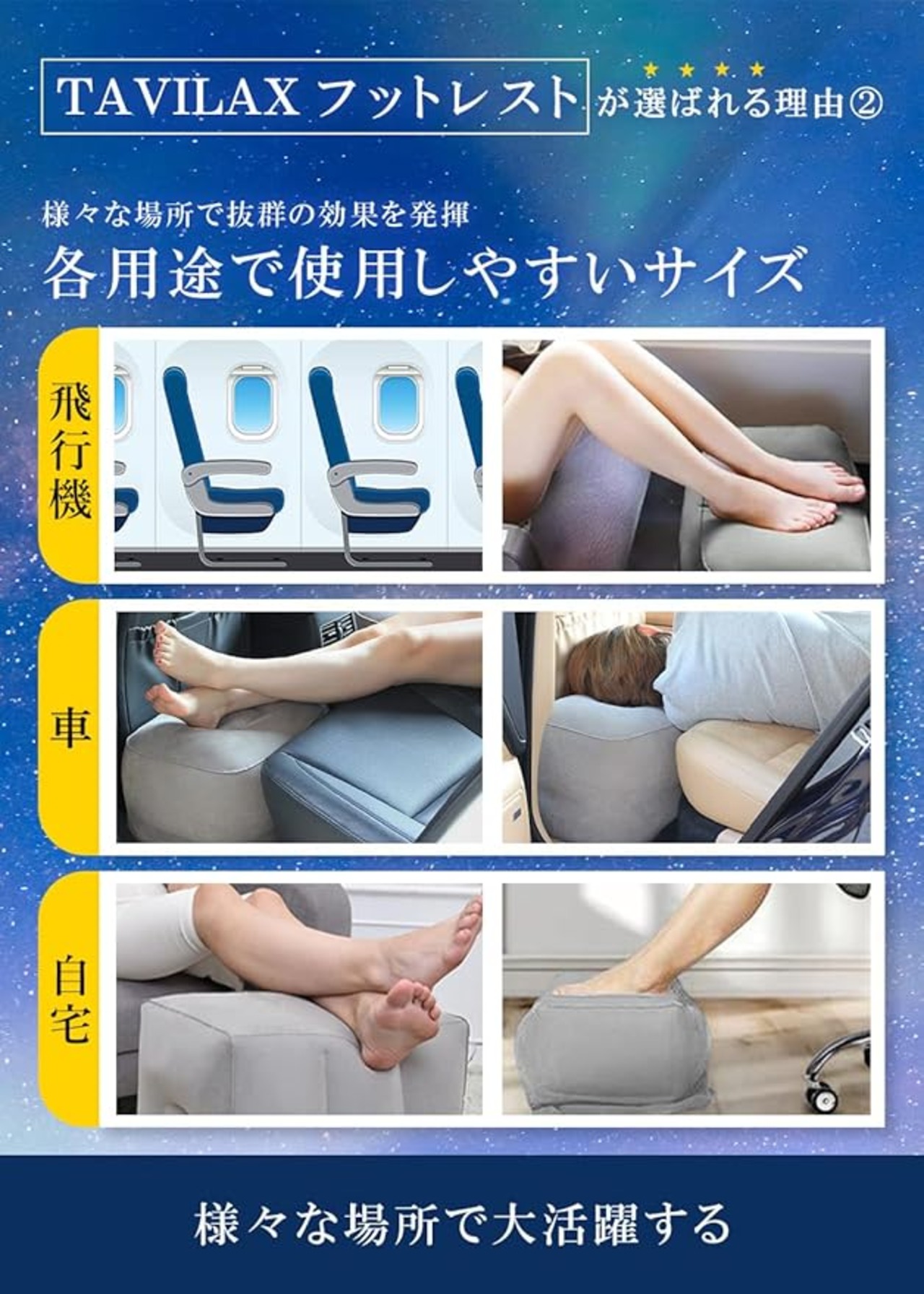 TAVILAX フットレスト が選ばれる理由②

様々な場所で抜群の効果を発揮
各用途で使用しやすいサイズ

飛行機

車

自宅

様々な場所で大活躍する