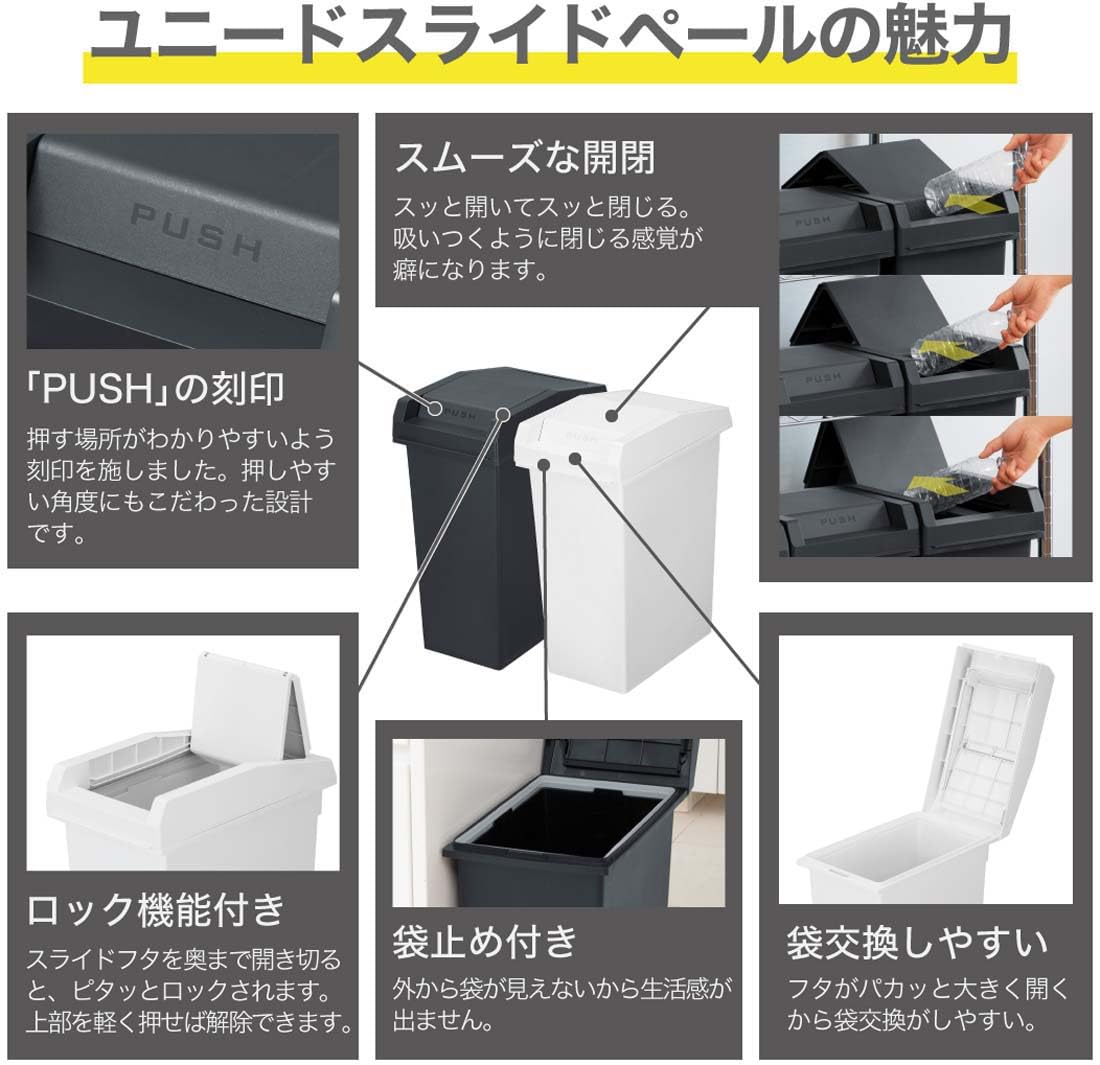 ユニードスライドペールの魅力

PUSH

「PUSH」の刻印

押す場所がわかりやすいよう刻印を施しました。押しやすい角度にもこだわった設計です。

スムーズな開閉

スッと開いてスッと閉じる。吸いつくように閉じる感覚が癖になります。

PUSH

PUSH

PUSH

PUSH

PUSH

ロック機能付き

スライドフタを奥まで開き切ると、ピタッとロックされます。上部を軽く押せば解除できます。

袋止め付き

外から袋が見えないから生活感が出ません。

袋交換しやすい

フタがパカッと大きく開くから袋交換がしやすい。