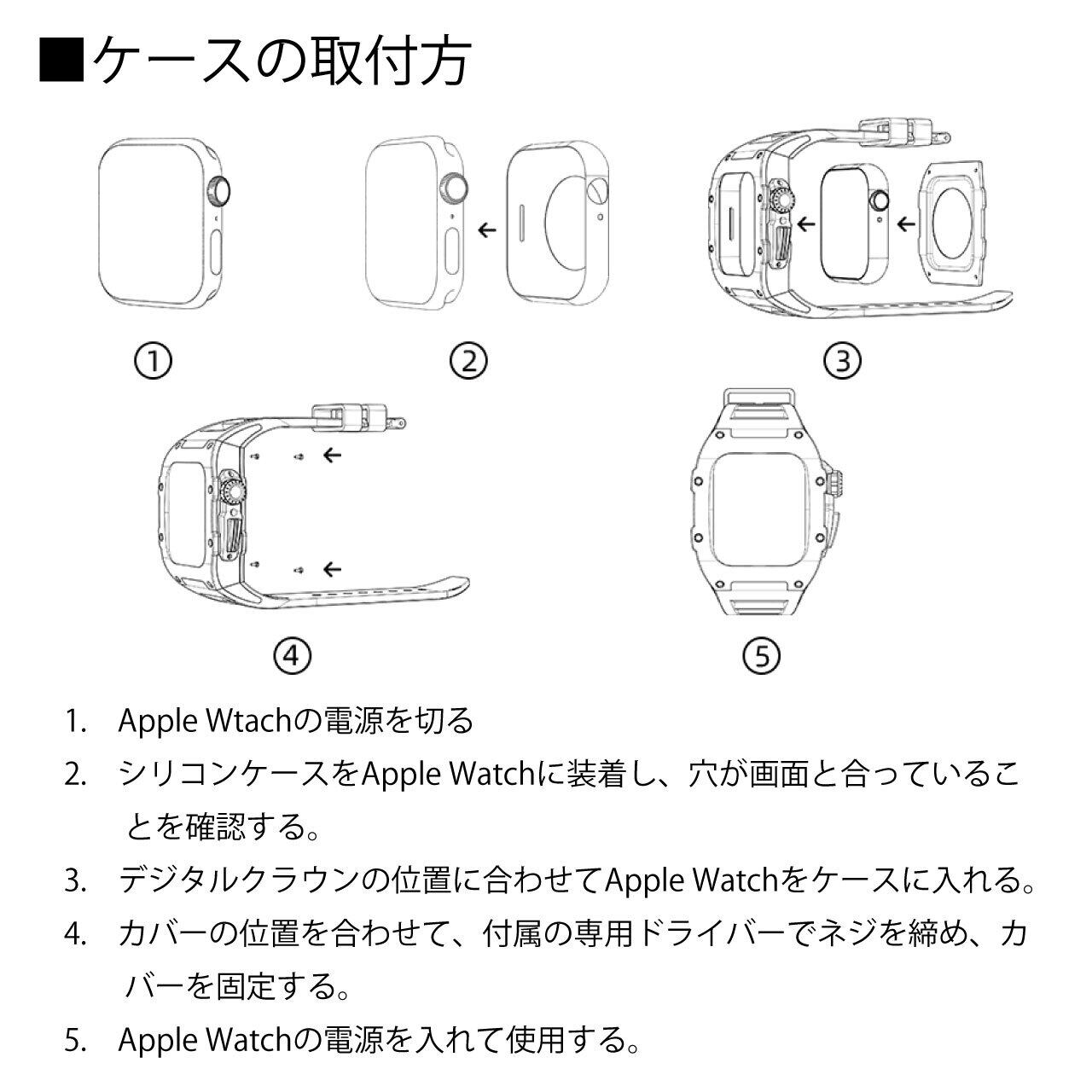 ■ケースの取付方

①

②

③

④

⑤

1. Apple Wtachの電源を切る

2. シリコンケースをApple Watchに装着し、穴が画面と合っていることを確認する。

3. デジタルクラウンの位置に合わせてApple Watchをケースに入れる。

4. カバーの位置を合わせて、付属の専用ドライバーでネジを締め、カバーを固定する。

5. Apple Watchの電源を入れて使用する。