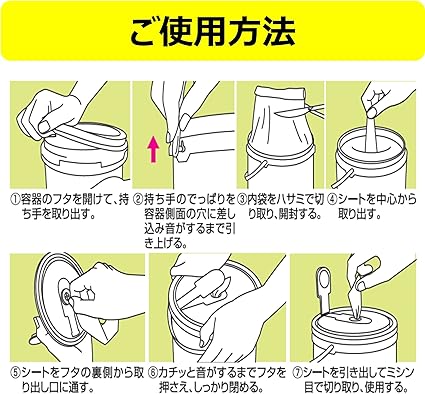 ご使用方法

①容器のフタを開けて、持ち手を取り出す。

②持ち手のでっぱりを容器側面の穴に差し込み音がするまで引き上げる。

③内袋をハサミで切り取り、開封する。

④シートを中心から取り出す。

⑤シートをフタの裏側から取り出し口に通す。

⑥カチッと音がするまでフタを押さえ、しっかり閉める。

⑦シートを引き出してミシン目で切り取り、使用する。