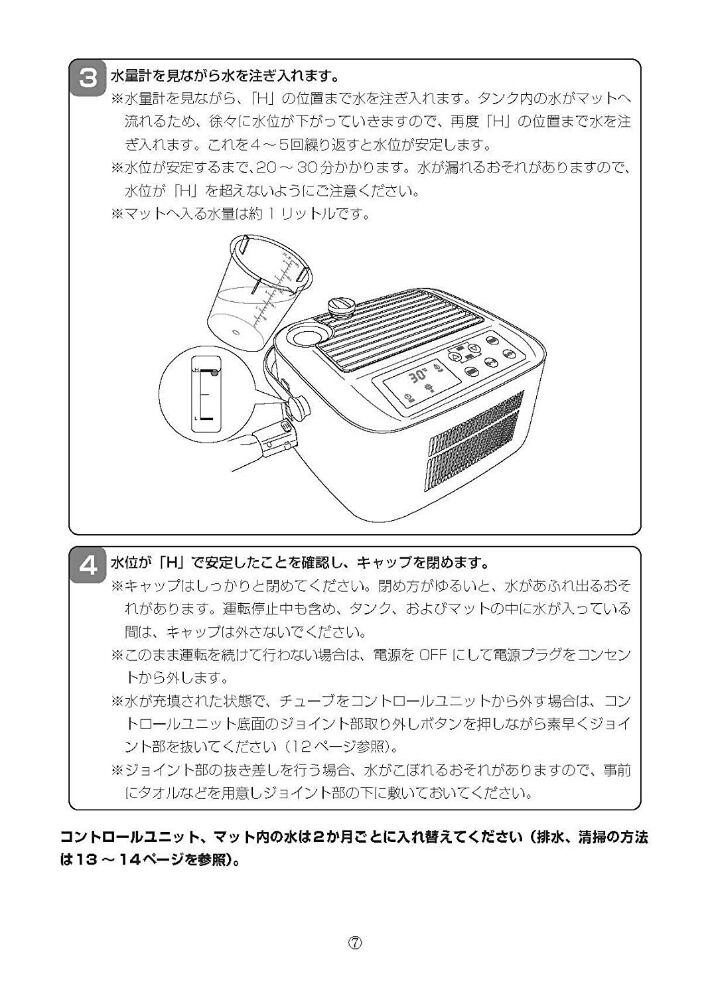 3 水量計を見ながら水を注ぎ入れます。

※水量計を見ながら、「H」の位置まで水を注ぎ入れます。タンク内の水がマットへ流れるため、徐々に水位が下がっていきますので、再度「H」の位置まで水を注ぎ入れます。これを4～5回繰り返すと水位が安定します。

※水位が安定するまで、20～30分かかります。水が漏れるおそれがありますので、水位が「H」を超えないようにご注意ください。

※マットへ入る水量は約1リットルです。

30°

4 水位が「H」で安定したことを確認し、キャップを閉めます。

※キャップはしっかりと閉めてください。閉め方がゆるいと、水があふれ出るおそれがあります。運転停止中も含め、タンク、およびマットの中に水が入っている間は、キャップは外さないでください。

※このまま運転を続けて行わない場合は、電源をOFFにして電源プラグをコンセントから外します。

※水が充填された状態で、チューブをコントロールユニットから外す場合は、コントロールユニット底面のジョイント部取り外しボタンを押しながら素早くジョイント部を抜いてください（12ページ参照）。

※ジョイント部の抜き差しを行う場合、水がこぼれるおそれがありますので、事前にタオルなどを用意しジョイント部の下に敷いておいてください。

コントロールユニット、マット内の水は2か月ごとに入れ替えてください（排水、清掃の方法は13～14ページを参照）。

⑦