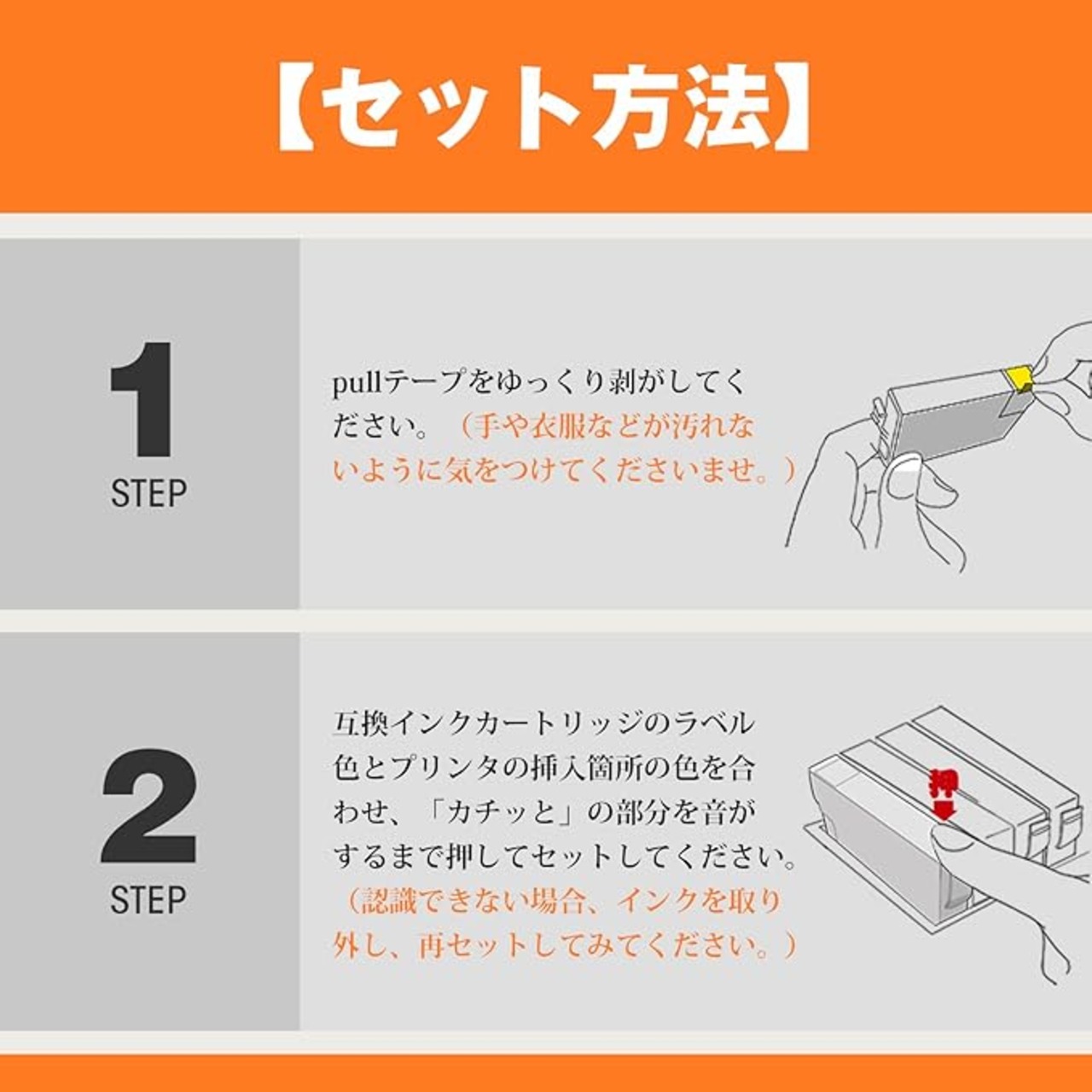 【セット方法】

1
STEP

pullテープをゆっくり剥がしてください。（手や衣服などが汚れないように気をつけてくださいませ。）

2
STEP

互換インクカートリッジのラベル色とプリンタの挿入箇所の色を合わせ、「カチッと」の部分を音がするまで押してセットしてください。（認識できない場合、インクを取り外し、再セットしてみてください。）

押