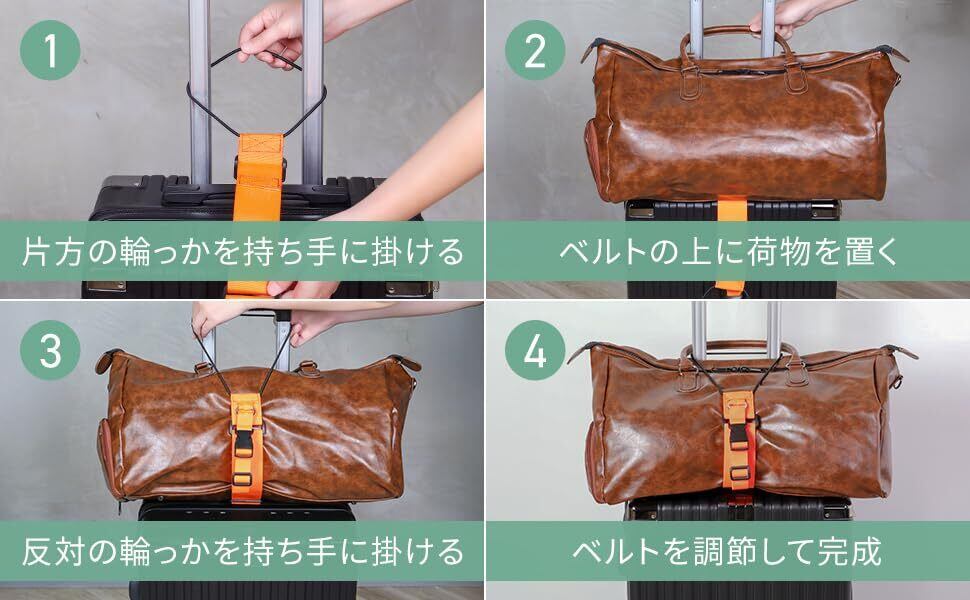 1
片方の輪っかを持ち手に掛ける

2
ベルトの上に荷物を置く

3
反対の輪っかを持ち手に掛ける

4
ベルトを調節して完成