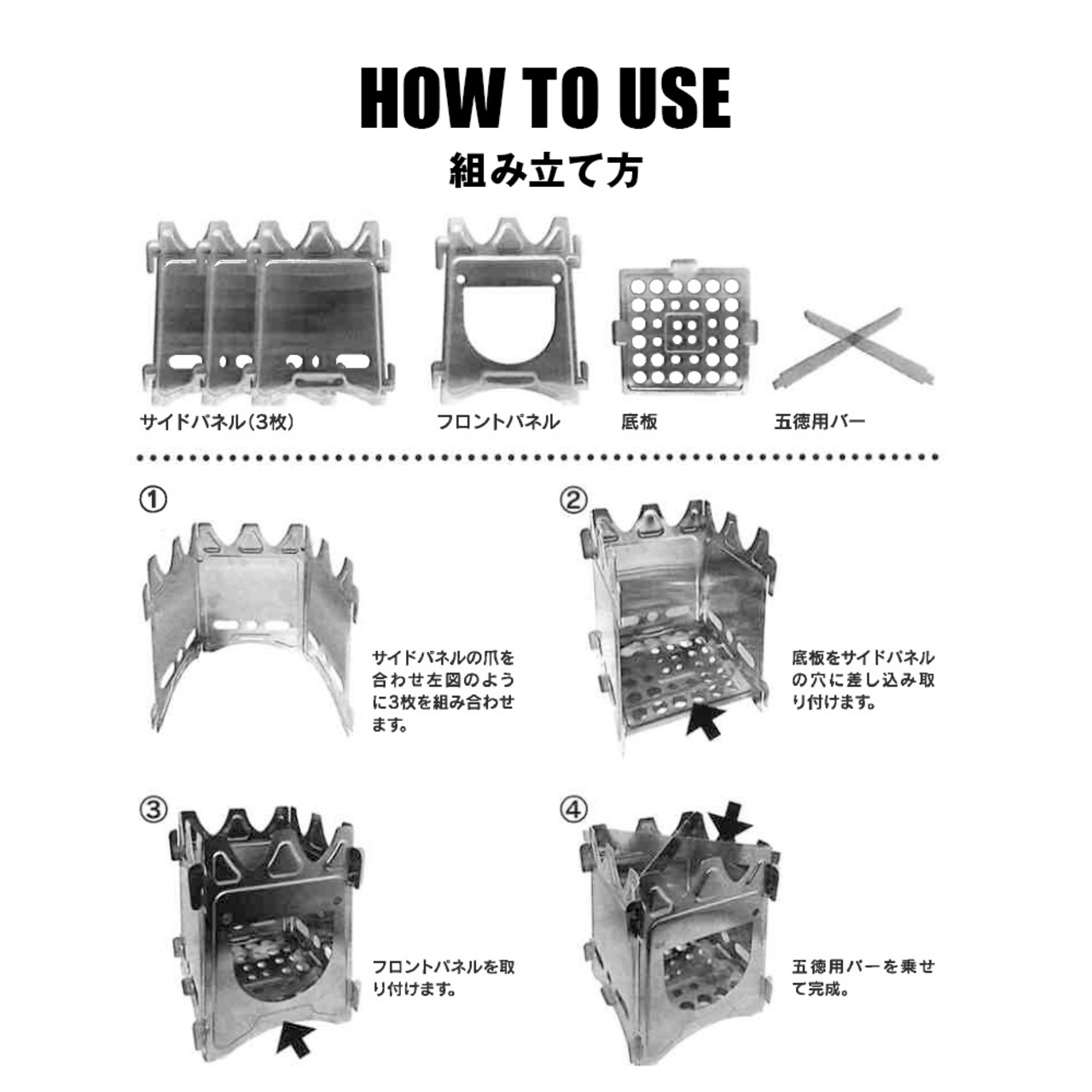 HOW TO USE

組み立て方

サイドパネル(3枚)

フロントパネル

底板

五徳用バー

①

サイドパネルの爪を合わせ左図のように3枚を組み合わせます。

②

底板をサイドパネルの穴に差し込み取り付けます。

③

フロントパネルを取り付けます。

④

五徳用バーを乗せて完成。