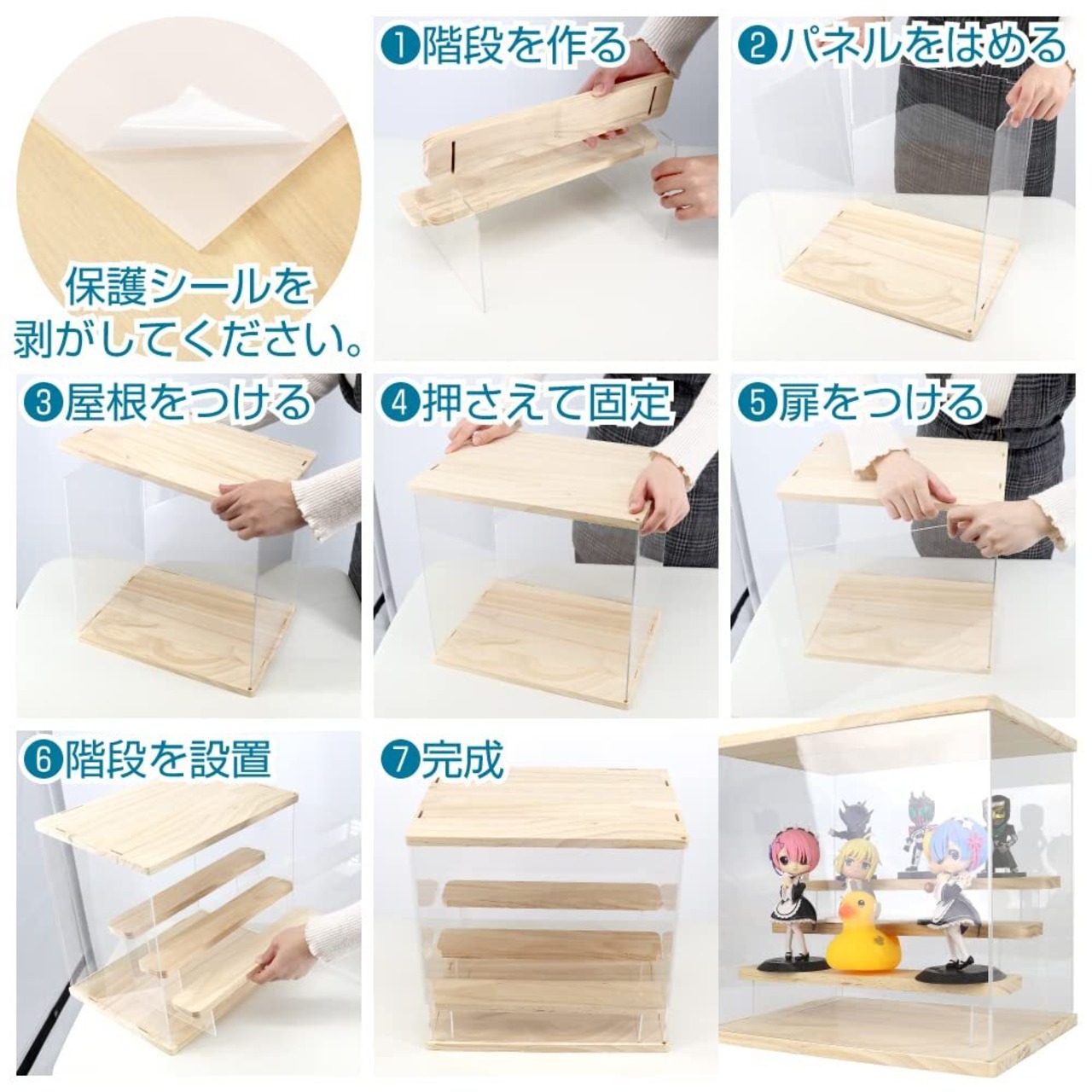 保護シールを剥がしてください。

❶階段を作る

❷パネルをはめる

❸屋根をつける

❹押さえて固定

❺扉をつける

❻階段を設置

❼完成