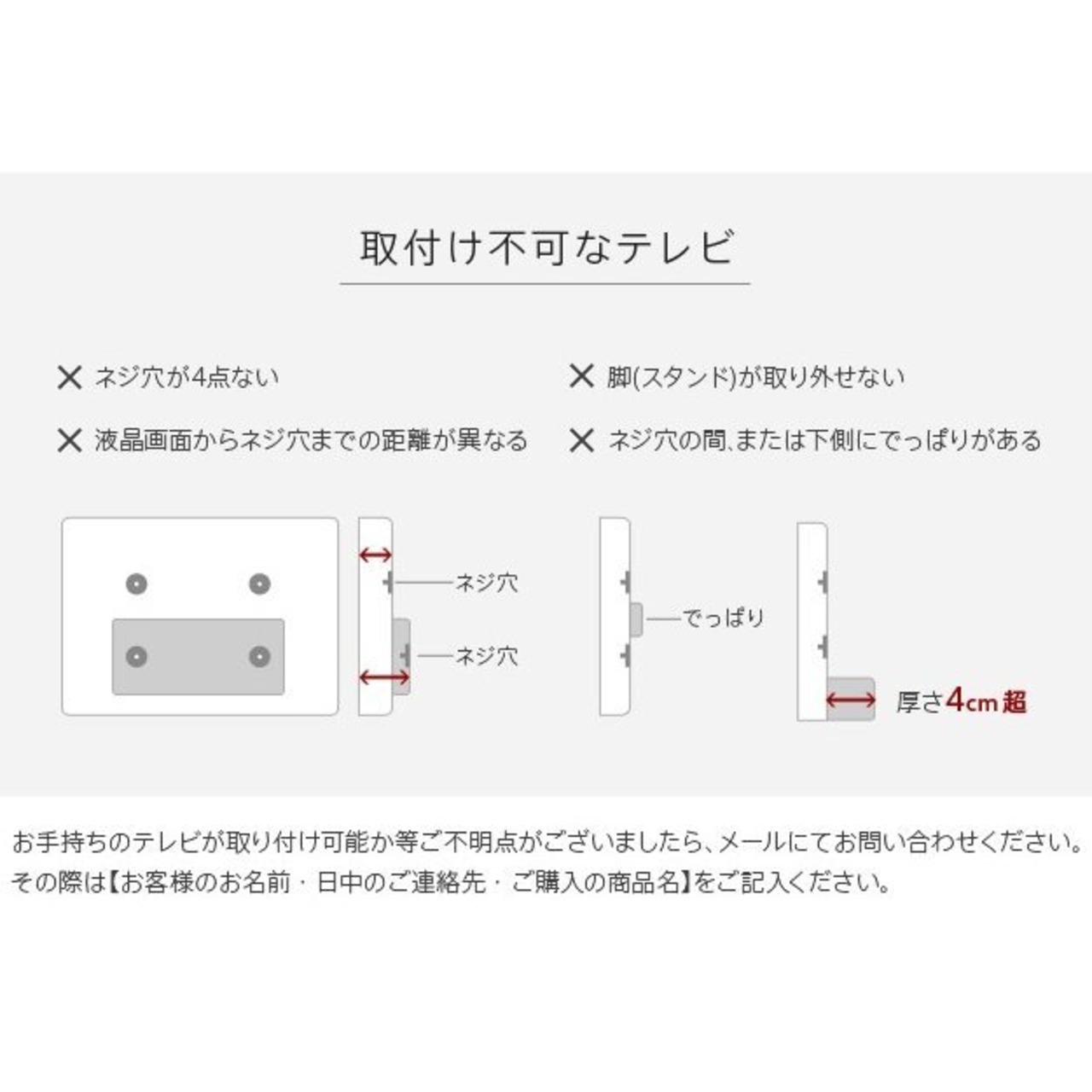 取付け不可なテレビ

✕ ネジ穴が4点ない

✕ 液晶画面からネジ穴までの距離が異なる

✕ 脚(スタンド)が取り外せない

✕ ネジ穴の間、または下側にでっぱりがある

ネジ穴

ネジ穴

でっぱり

厚さ4cm超

お手持ちのテレビが取り付け可能か等ご不明点がございましたら、メールにてお問い合わせください。
その際は【お客様のお名前・日中のご連絡先・ご購入の商品名】をご記入ください。