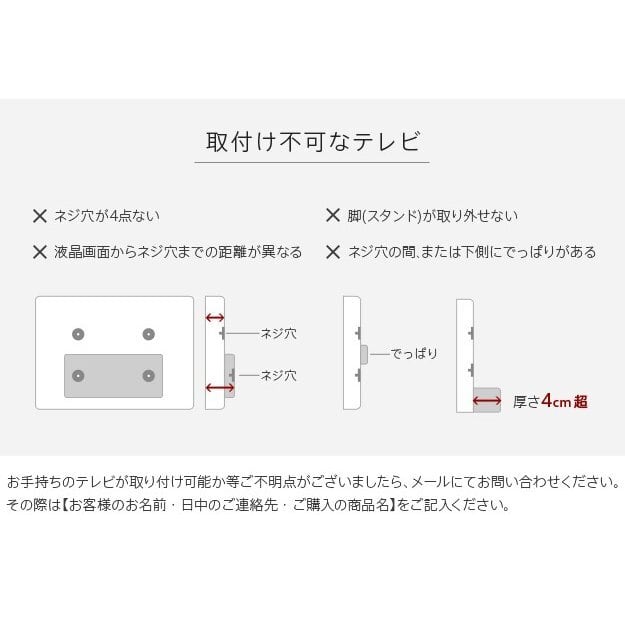 取付け不可なテレビ

✕ ネジ穴が4点ない

✕ 液晶画面からネジ穴までの距離が異なる

✕ 脚(スタンド)が取り外せない

✕ ネジ穴の間、または下側にでっぱりがある

ネジ穴

ネジ穴

でっぱり

厚さ4cm超

お手持ちのテレビが取り付け可能か等ご不明点がございましたら、メールにてお問い合わせください。
その際は【お客様のお名前・日中のご連絡先・ご購入の商品名】をご記入ください。