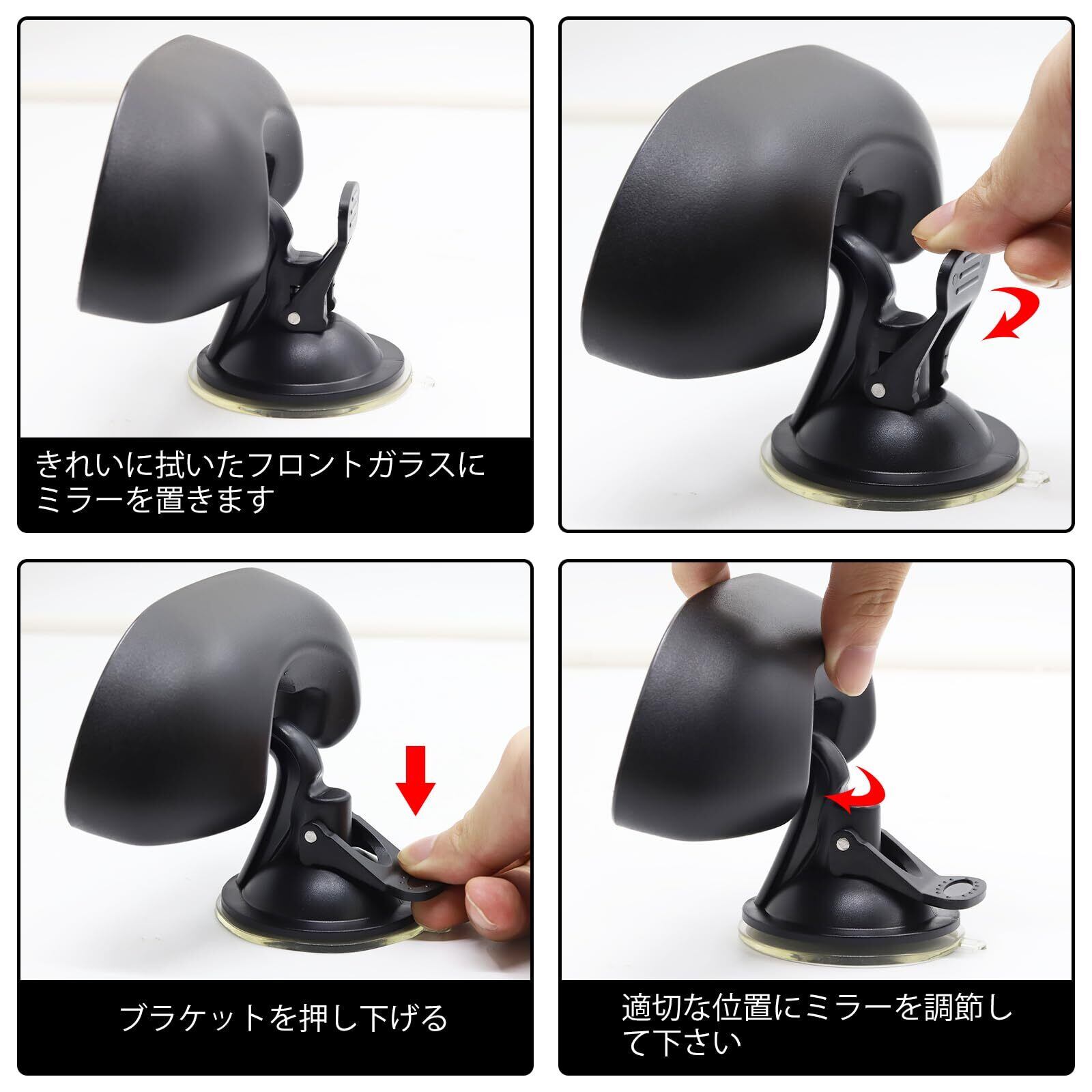 きれいに拭いたフロントガラスにミラーを置きます

ブラケットを押し下げる

適切な位置にミラーを調節して下さい