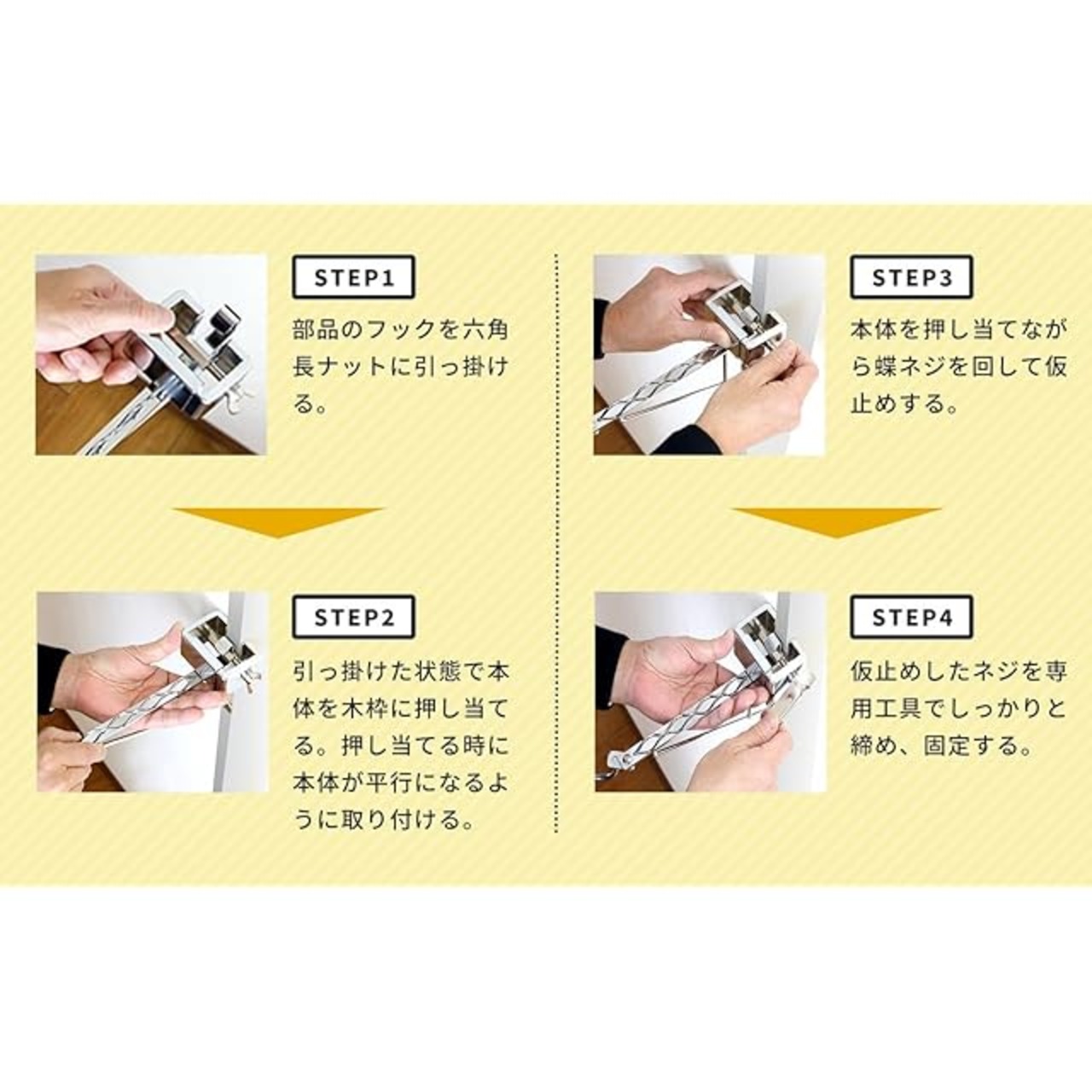 STEP1
部品のフックを六角長ナットに引っ掛ける。

STEP2
引っ掛けた状態で本体を木枠に押し当てる。押し当てる時に本体が平行になるように取り付ける。

STEP3
本体を押し当てながら蝶ネジを回して仮止めする。

STEP4
仮止めしたネジを専用工具でしっかりと締め、固定する。