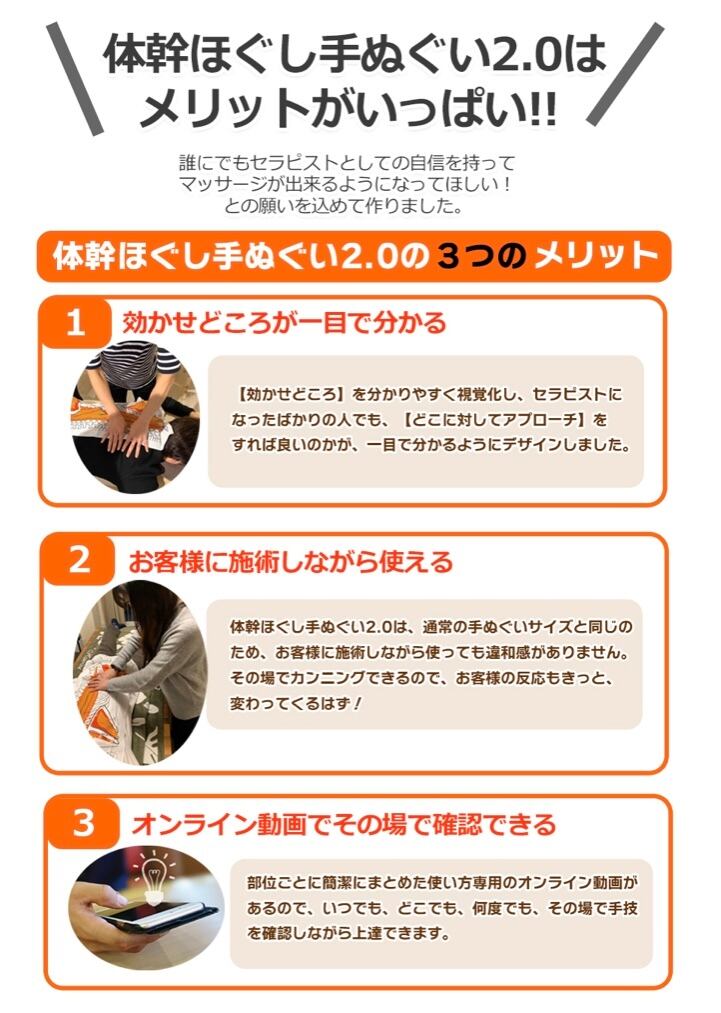 体幹ほぐし手ぬぐい2.0は
メリットがいっぱい!!

誰にでもセラピストとしての自信を持って
マッサージが出来るようになってほしい！
との願いを込めて作りました。

体幹ほぐし手ぬぐい2.0の3つのメリット

1 効かせどころが一目で分かる

【効かせどころ】を分かりやすく視覚化し、セラピストになったばかりの人でも、【どこに対してアプローチ】をすれば良いのかが、一目で分かるようにデザインしました。

2 お客様に施術しながら使える

体幹ほぐし手ぬぐい2.0は、通常の手ぬぐいサイズと同じのため、お客様に施術しながら使っても違和感がありません。その場でカンニングできるので、お客様の反応もきっと、変わってくるはず！

3 オンライン動画でその場で確認できる

部位ごとに簡潔にまとめた使い方専用のオンライン動画があるので、いつでも、どこでも、何度でも、その場で手技を確認しながら上達できます。