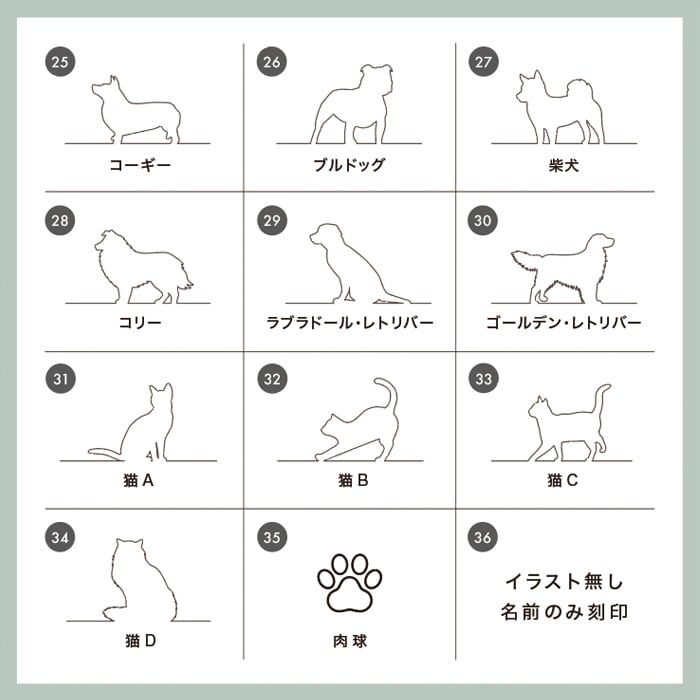 25
コーギー

26
ブルドッグ

27
柴犬

28
コリー

29
ラブラドール・レトリバー

30
ゴールデン・レトリバー

31
猫 A

32
猫 B

33
猫 C

34
猫 D

35
肉球

36
イラスト無し
名前のみ刻印