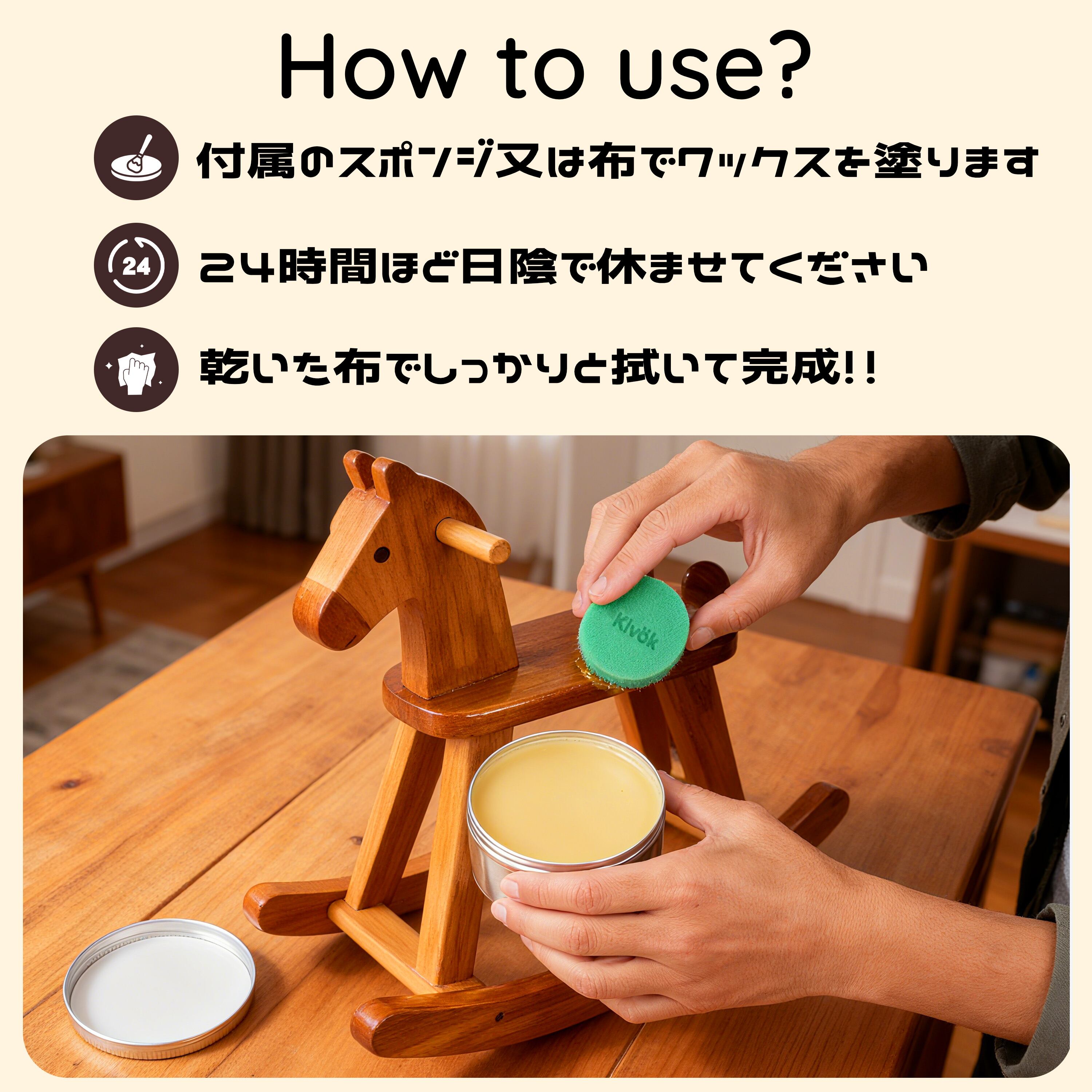 How to use?

付属のスポンジ又は布でワックスを塗ります

24

24時間ほど日陰で休ませてください

乾いた布でしっかりと拭いて完成!!

Kivök