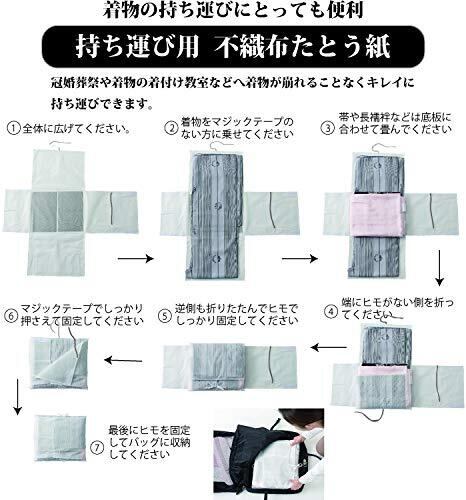 着物の持ち運びにとっても便利

持ち運び用 不織布たとう紙

冠婚葬祭や着物の着付け教室などへ着物が崩れることなくキレイに持ち運びできます。

①全体に広げてください。

②着物をマジックテープのない方に乗せてください

③帯や長襦袢などは底板に合わせて畳んでください

④端にヒモがない側を折ってください

⑤逆側も折りたたんでヒモでしっかり固定してください

⑥マジックテープでしっかり押さえて固定してください

⑦最後にヒモを固定してバッグに収納してください