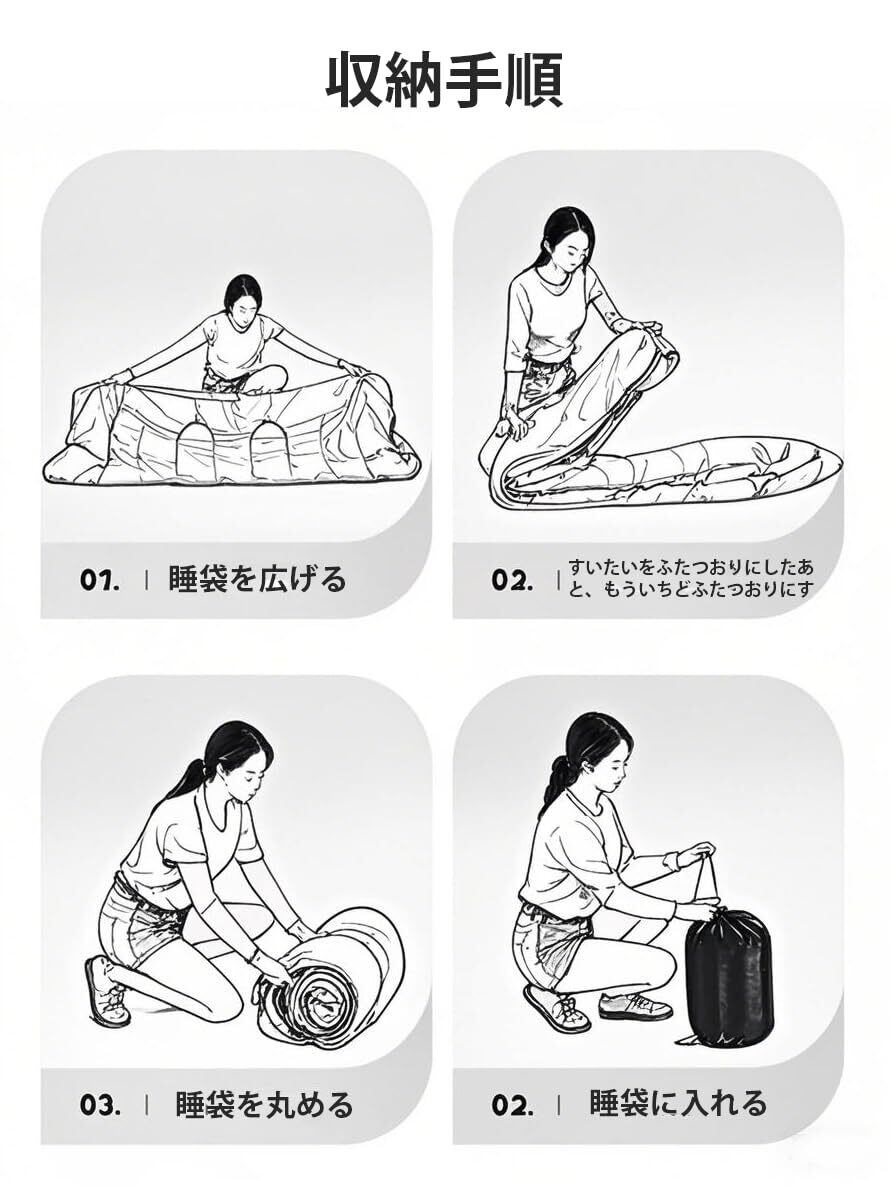 収納手順

01. | 睡袋を広げる

02. | すいたいをふたつおりにしたあと、もういちどふたつおりにす

03. | 睡袋を丸める

02. | 睡袋に入れる