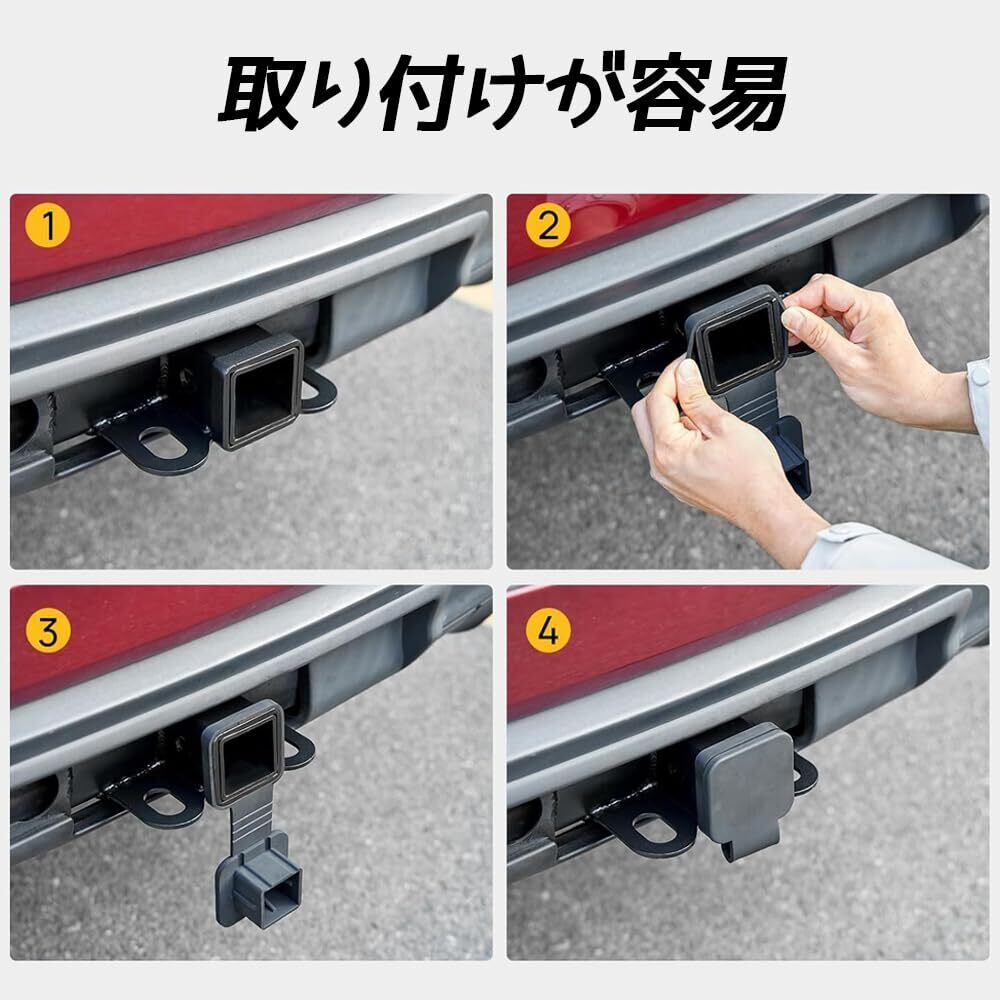 取り付けが容易

1

2

3

4