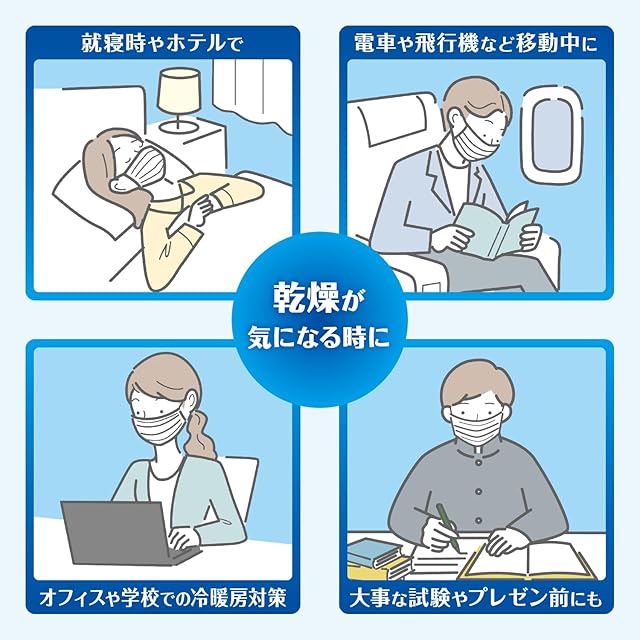 就寝時やホテルで

電車や飛行機など移動中に

乾燥が
気になる時に

オフィスや学校での冷暖房対策

大事な試験やプレゼン前にも