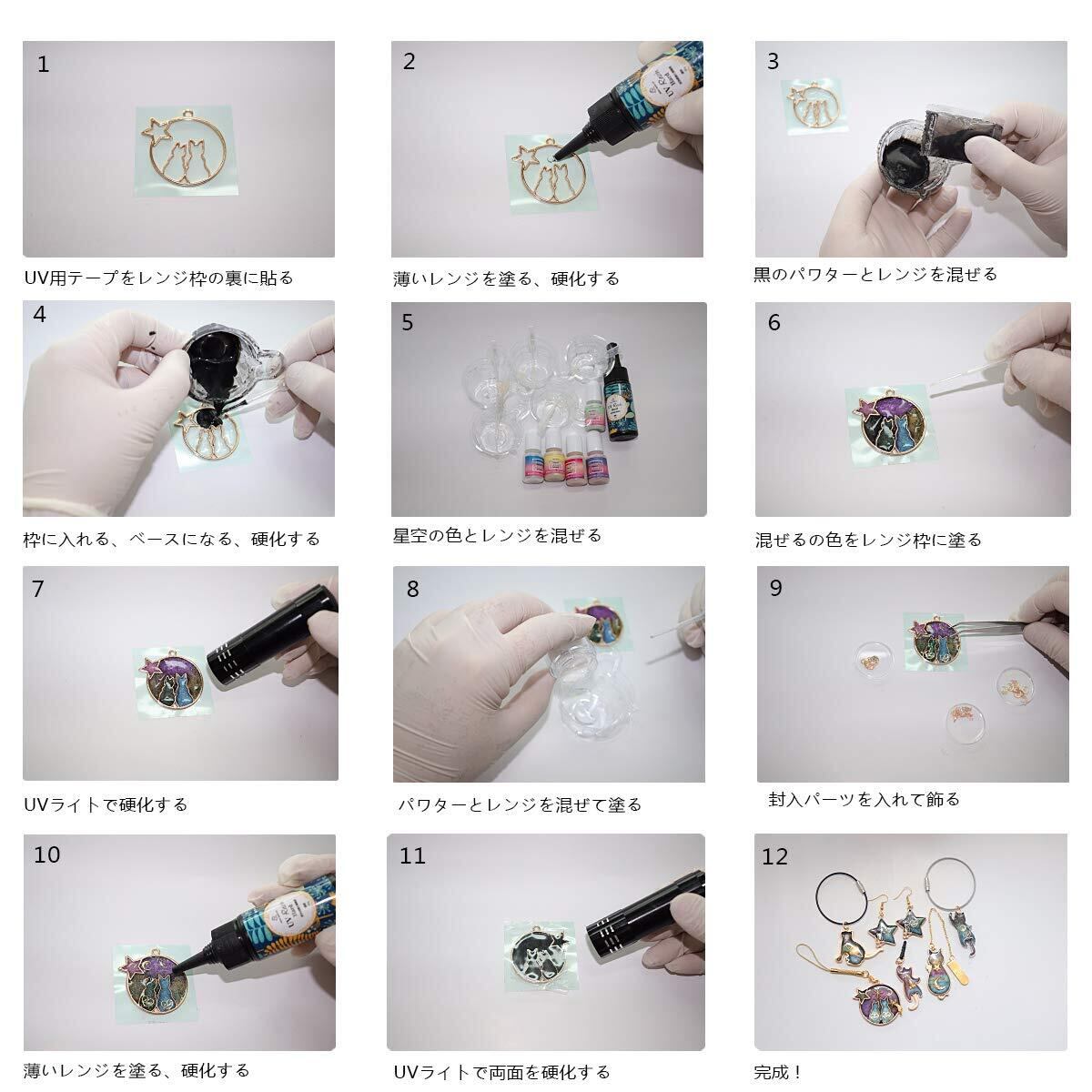 1

UV用テープをレンジ枠の裏に貼る

2

薄いレンジを塗る、硬化する

3

黒のパワターとレンジを混ぜる

4

枠に入れる、ベースになる、硬化する

5

星空の色とレンジを混ぜる

6

混ぜるの色をレンジ枠に塗る

7

UVライトで硬化する

8

パワターとレンジを混ぜて塗る

9

封入パーツを入れて飾る

10

薄いレンジを塗る、硬化する

11

UVライトで両面を硬化する

12

完成！