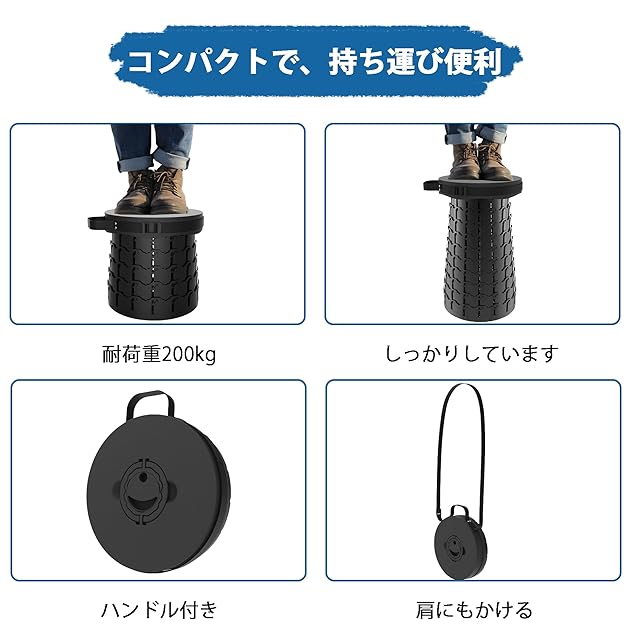 コンパクトで、持ち運び便利

耐荷重200kg

しっかりしています

ハンドル付き

肩にもかける