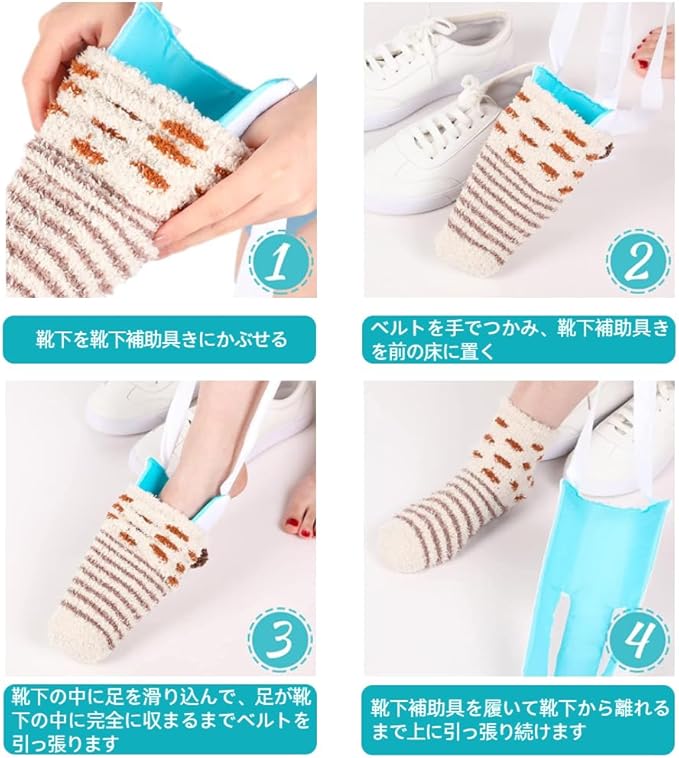 1

靴下を靴下補助具きにかぶせる

2

ベルトを手でつかみ、靴下補助具きを前の床に置く

3

靴下の中に足を滑り込んで、足が靴下の中に完全に収まるまでベルトを引っ張ります

4

靴下補助具を履いて靴下から離れるまで上に引っ張り続けます