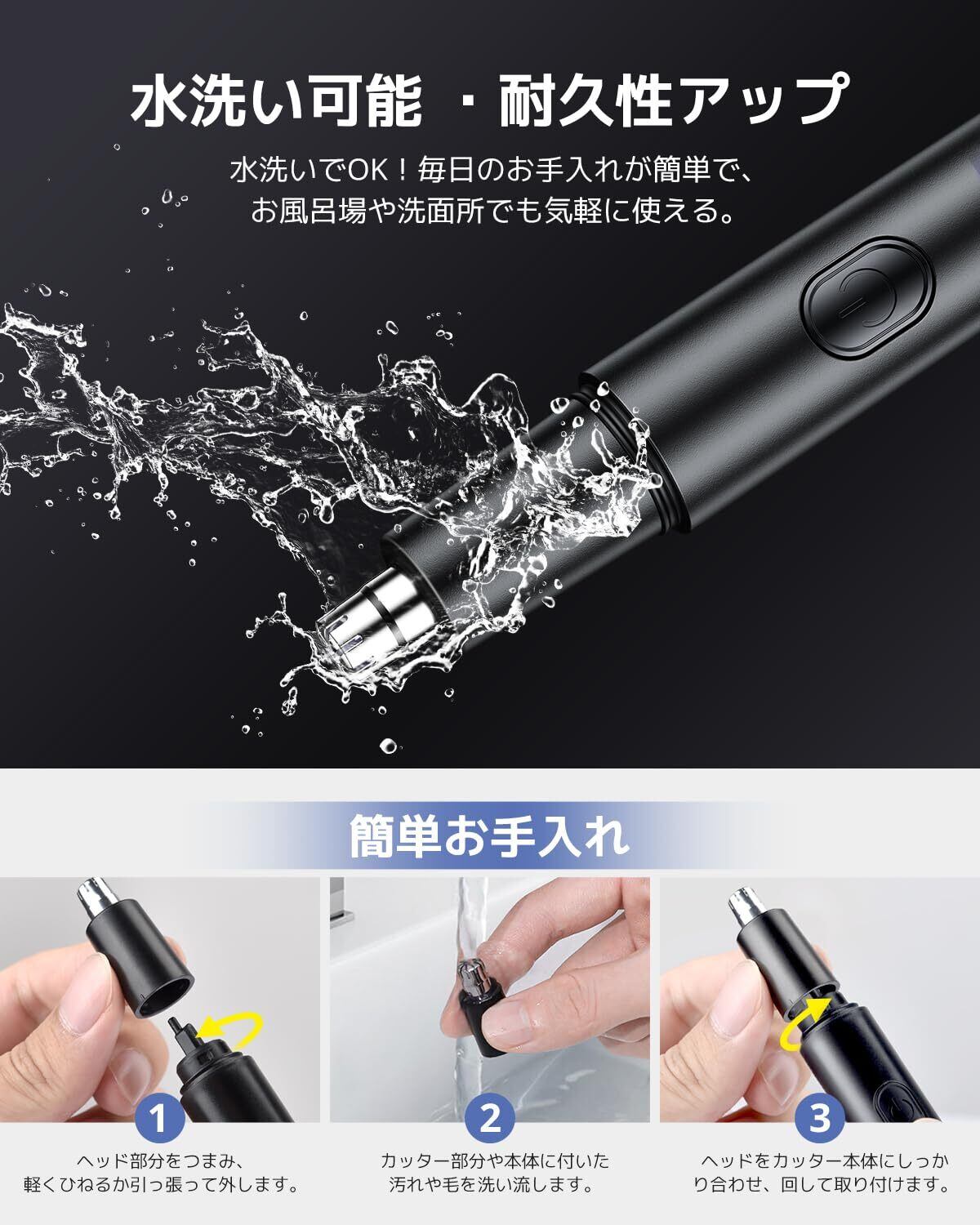 水洗い可能 ・耐久性アップ

水洗いでOK！毎日のお手入れが簡単で、お風呂場や洗面所でも気軽に使える。

簡単お手入れ

1
ヘッド部分をつまみ、軽くひねるか引っ張って外します。

2
カッター部分や本体に付いた汚れや毛を洗い流します。

3
ヘッドをカッター本体にしっかり合わせ、回して取り付けます。