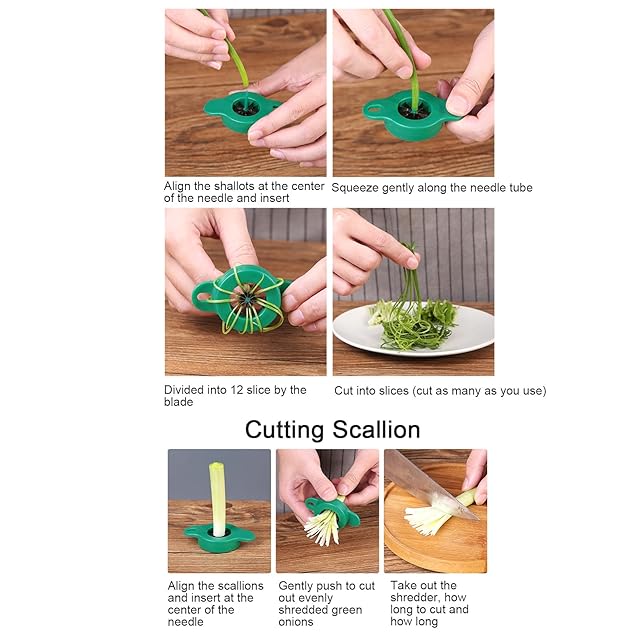 Align the shallots at the center of the needle and insert

Squeeze gently along the needle tube

Divided into 12 slice by the blade

Cut into slices (cut as many as you use)

Cutting Scallion

Align the scallions and insert at the center of the needle

Gently push to cut out evenly shredded green onions

Take out the shredder, how long to cut and how long