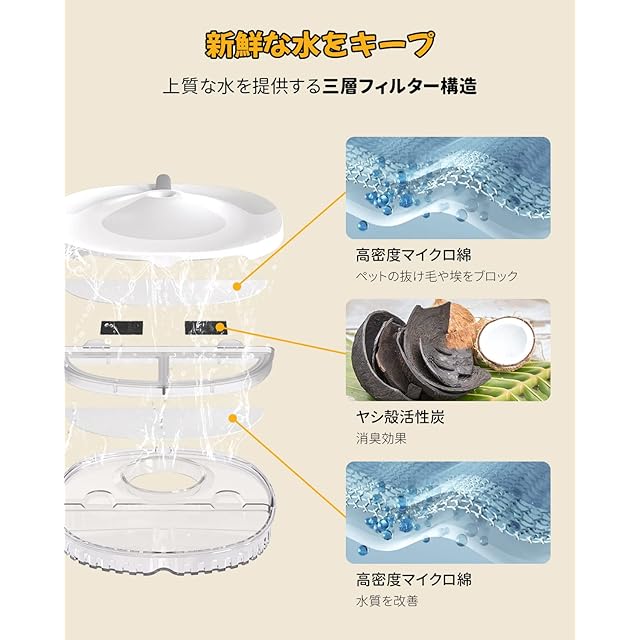 新鮮な水をキープ

上質な水を提供する三層フィルター構造

高密度マイクロ綿
ペットの抜け毛や埃をブロック

ヤシ殻活性炭
消臭効果

高密度マイクロ綿
水質を改善