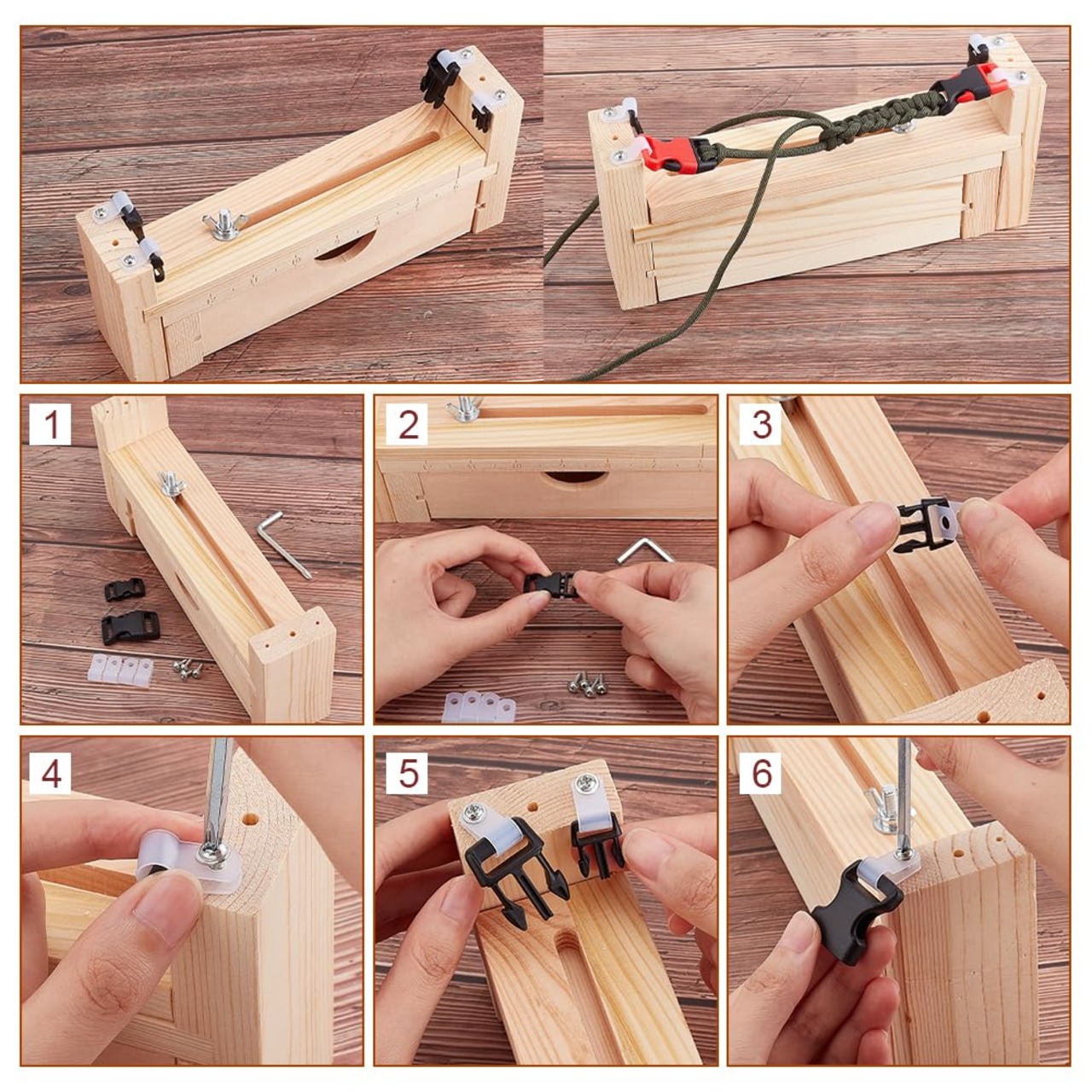 1

2

3

4

5

6