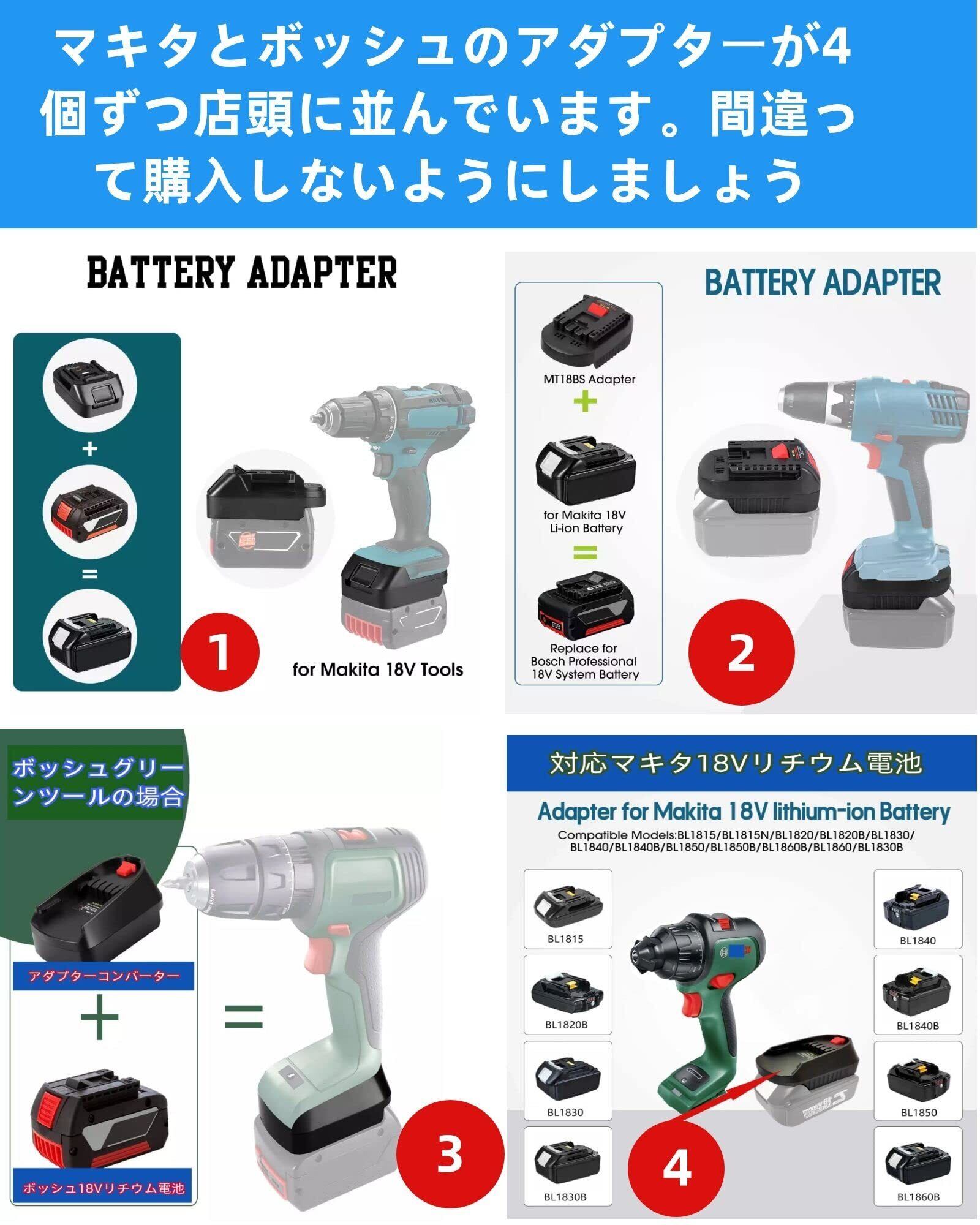 マキタとボッシュのアダプターが4個ずつ店頭に並んでいます。間違って購入しないようにしましょう

BATTERY ADAPTER

+

=

1

for Makita 18V Tools

BATTERY ADAPTER

MT18BS Adapter

+

for Makita 18V Li-ion Battery

=

Replace for Bosch Professional 18V System Battery

2

ボッシュグリーンツールの場合

アダプターコンバーター

+

=

ボッシュ18Vリチウム電池

3

対応マキタ18Vリチウム電池

Adapter for Makita 18V lithium-ion Battery

Compatible Models:BL1815/BL1815N/BL1820/BL1820B/BL1830/BL1840/BL1840B/BL1850/BL1850B/BL1860B/BL1860/BL1830B

BL1815

BL1820B

BL1830

BL1830B

BL1840

BL1840B

BL1850

BL1860B

4