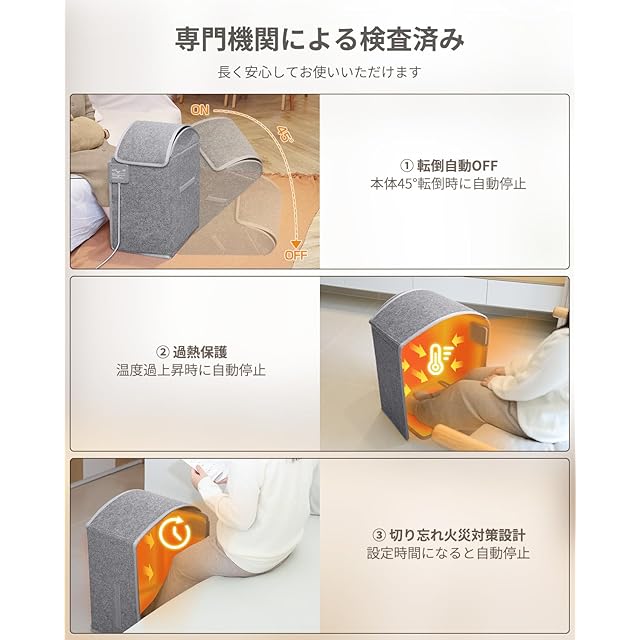 専門機関による検査済み

長く安心してお使いいただけます

ON

45°

OFF

① 転倒自動OFF
本体45°転倒時に自動停止

② 過熱保護
温度過上昇時に自動停止

③ 切り忘れ火災対策設計
設定時間になると自動停止