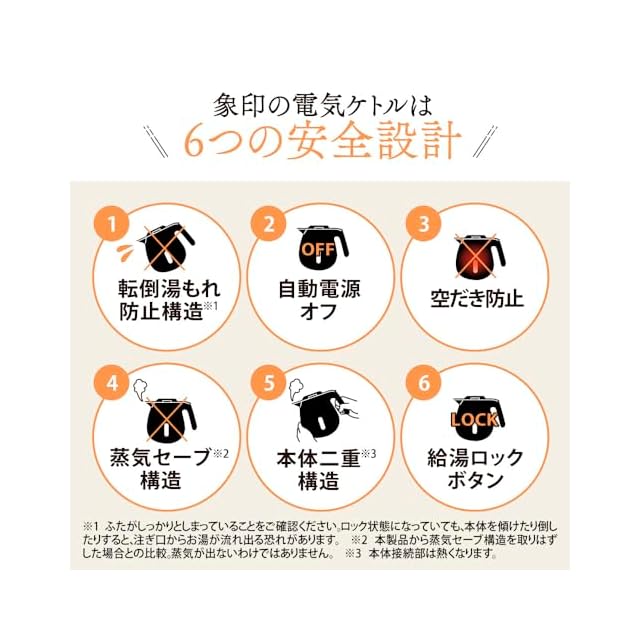 象印の電気ケトルは
6つの安全設計

1
転倒湯もれ防止構造※1

2
OFF
自動電源オフ

3
空だき防止

4
蒸気セーブ※2構造

5
本体二重※3構造

6
LOCK
給湯ロックボタン

※1 ふたがしっかりとしまっていることをご確認ください。ロック状態になっていても、本体を傾けたり倒したりすると、注ぎ口からお湯が流れ出る恐れがあります。 ※2 本製品から蒸気セーブ構造を取りはずした場合との比較。蒸気が出ないわけではありません。 ※3 本体接続部は熱くなります。