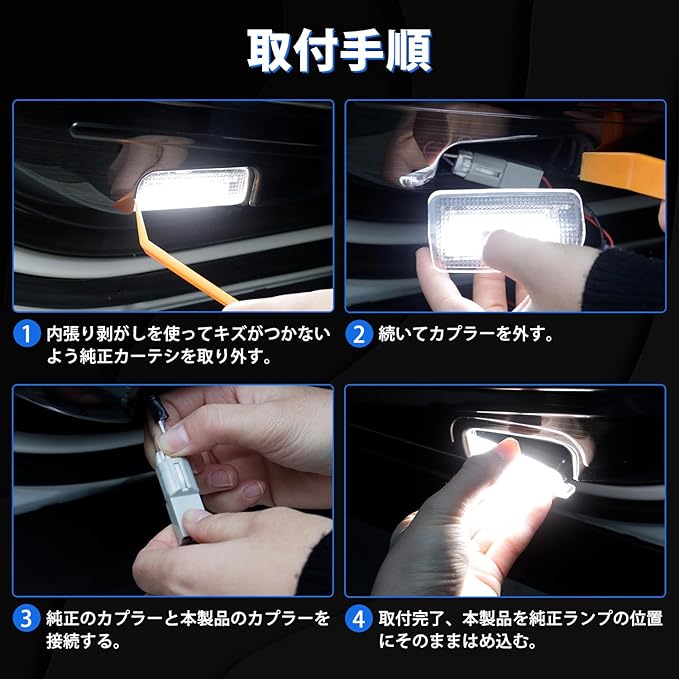 取付手順

1 内張り剥がしを使ってキズがつかないよう純正カーテシを取り外す。

2 続いてカプラーを外す。

3 純正のカプラーと本製品のカプラーを接続する。

4 取付完了、本製品を純正ランプの位置にそのままはめ込む。