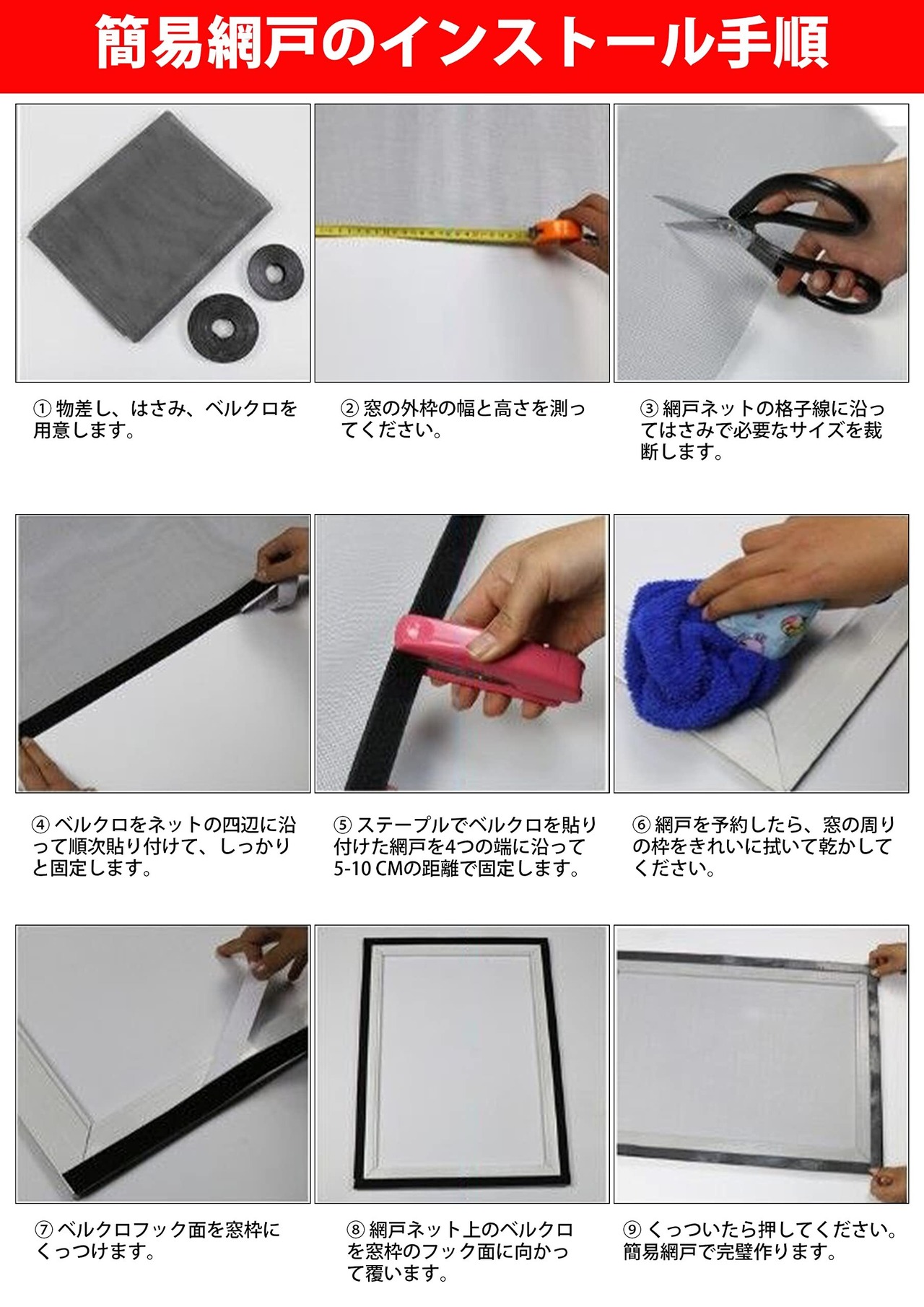 簡易網戸のインストール手順

① 物差し、はさみ、ベルクロを用意します。

② 窓の外枠の幅と高さを測ってください。

③ 網戸ネットの格子線に沿ってはさみで必要なサイズを裁断します。

④ ベルクロをネットの四辺に沿って順次貼り付けて、しっかりと固定します。

⑤ ステープルでベルクロを貼り付けた網戸を4つの端に沿って5-10 CMの距離で固定します。

⑥ 網戸を予約したら、窓の周りの枠をきれいに拭いて乾かしてください。

⑦ ベルクロフック面を窓枠にくっつけます。

⑧ 網戸ネット上のベルクロを窓枠のフック面に向かって覆います。

⑨ くっついたら押してください。簡易網戸で完璧作ります。