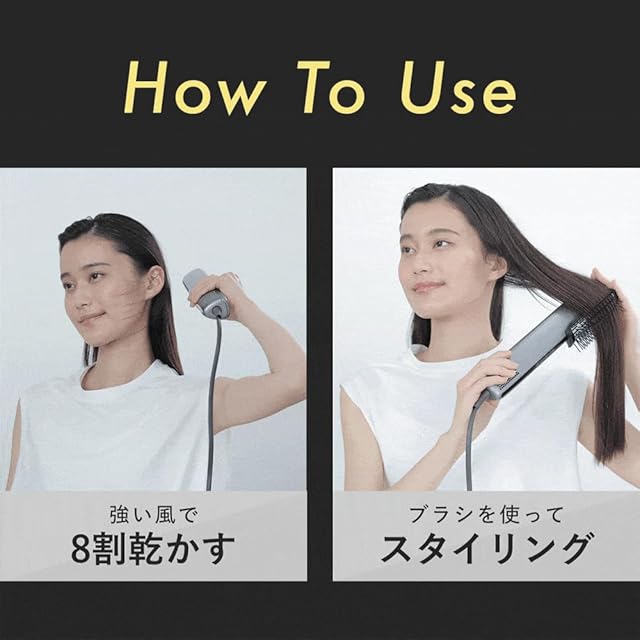 How To Use

強い風で
8割乾かす

ブラシを使って
スタイリング