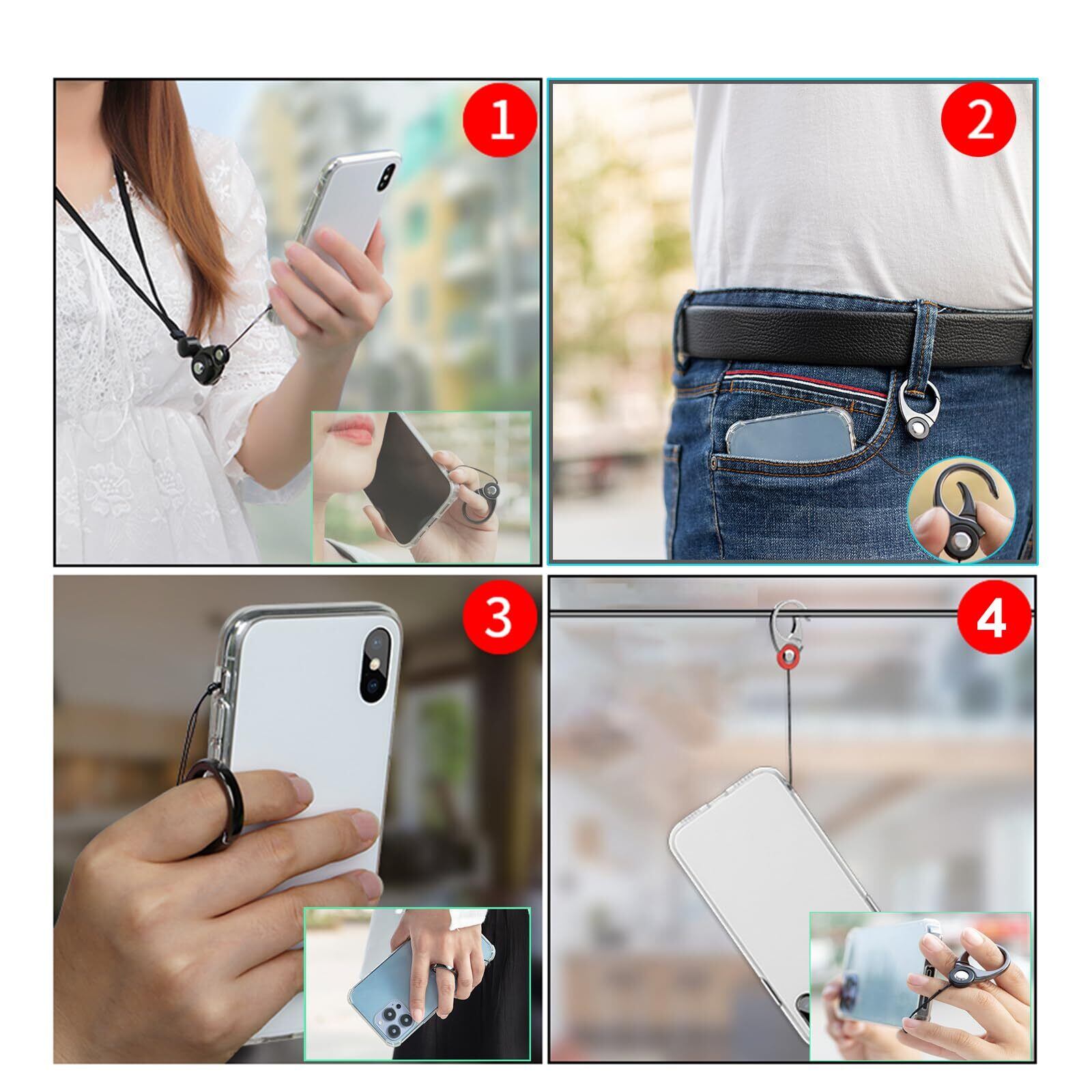 1

2

3

4