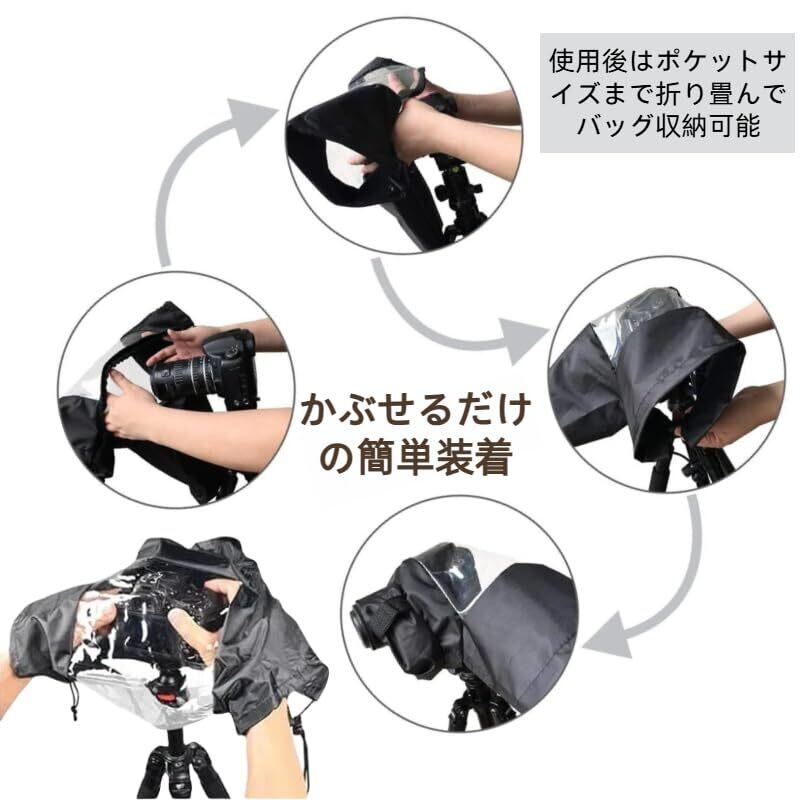 使用後はポケットサイズまで折り畳んでバッグ収納可能

かぶせるだけの簡単装着