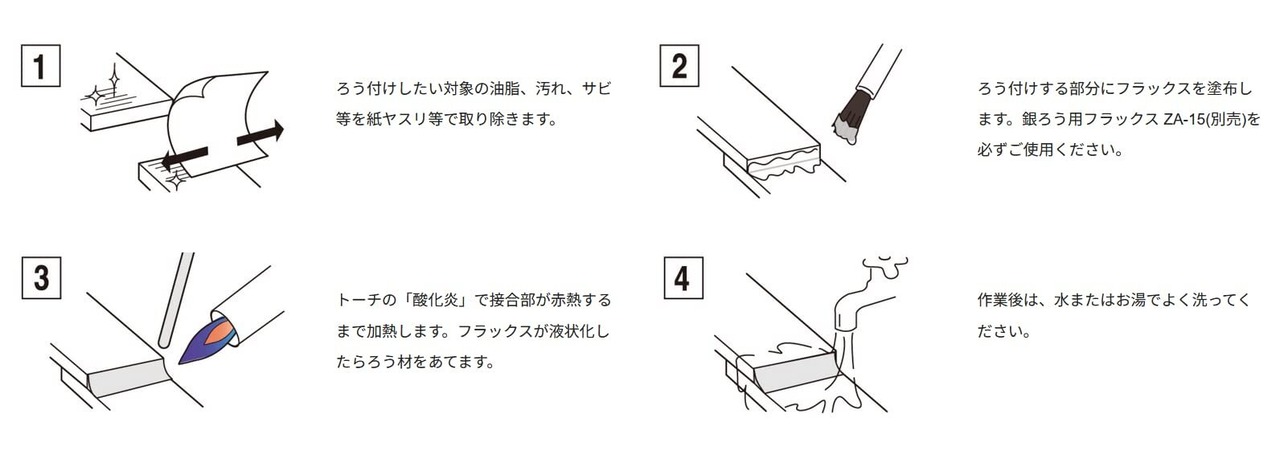 1

ろう付けしたい対象の油脂、汚れ、サビ等を紙ヤスリ等で取り除きます。

2

ろう付けする部分にフラックスを塗布します。銀ろう用フラックス ZA-15(別売)を必ずご使用ください。

3

トーチの「酸化炎」で接合部が赤熱するまで加熱します。フラックスが液状化したらろう材をあてます。

4

作業後は、水またはお湯でよく洗ってください。