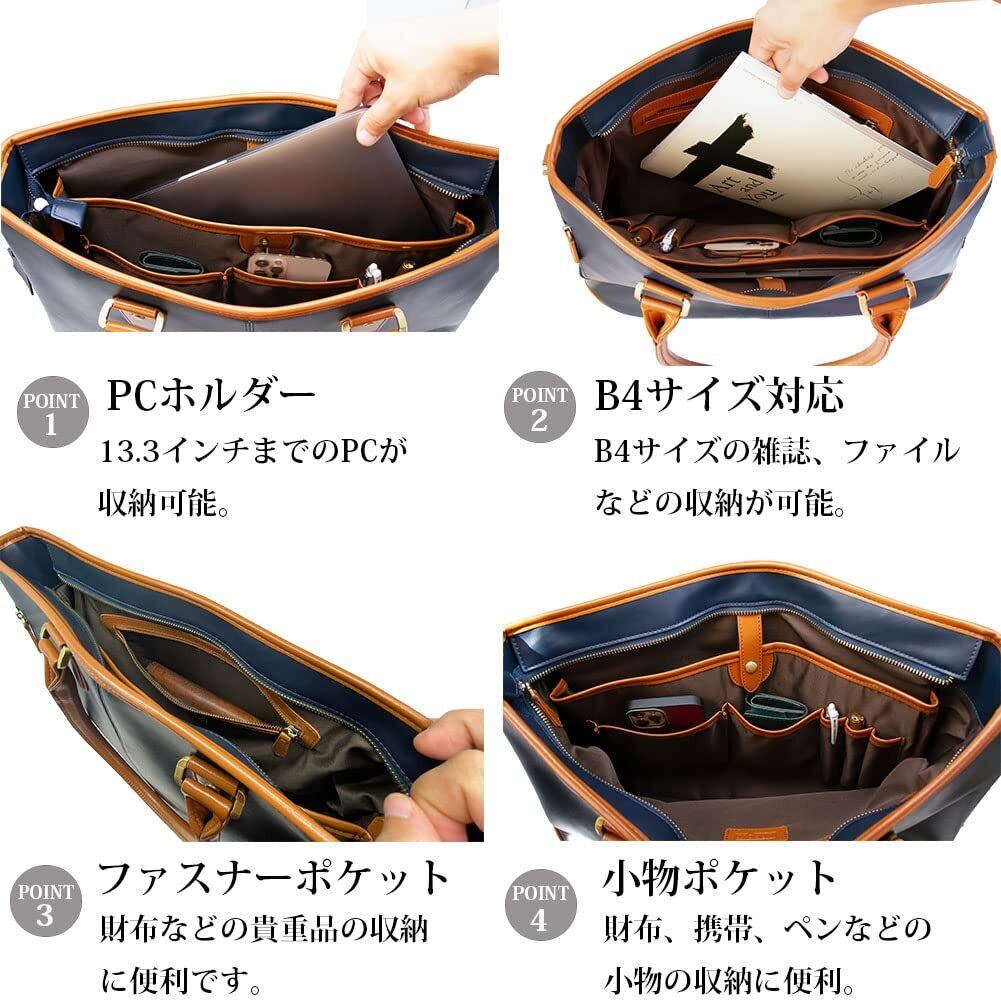 Art and You

POINT 1 PCホルダー
13.3インチまでのPCが収納可能。

POINT 2 B4サイズ対応
B4サイズの雑誌、ファイルなどの収納が可能。

POINT 3 ファスナーポケット
財布などの貴重品の収納に便利です。

POINT 4 小物ポケット
財布、携帯、ペンなどの小物の収納に便利。