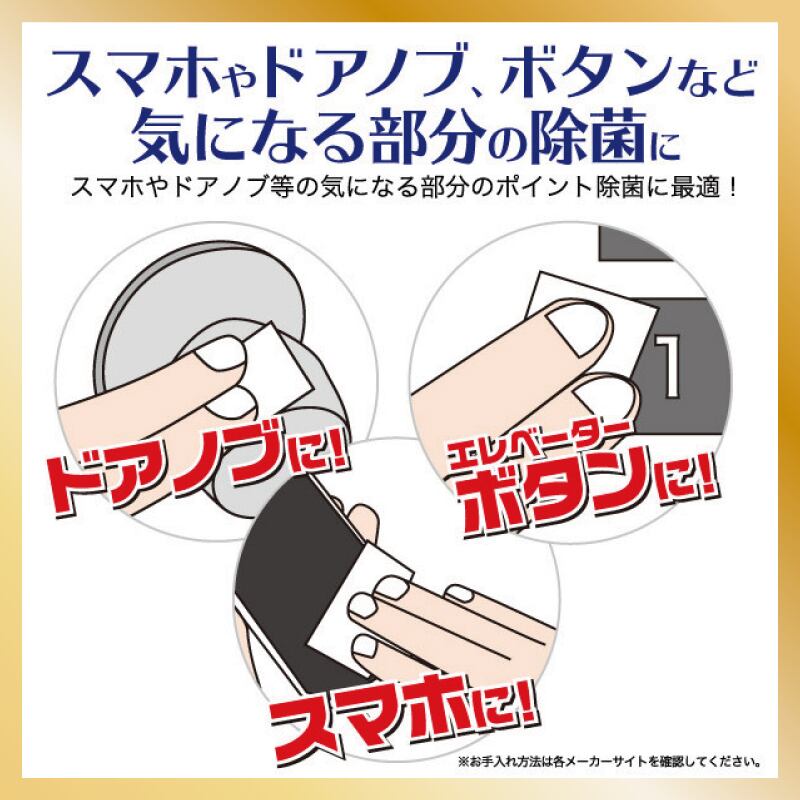 スマホやドアノブ、ボタンなど
気になる部分の除菌に
スマホやドアノブ等の気になる部分のポイント除菌に最適！

ドアノブに！

1

エレベーター
ボタンに！

スマホに！

※お手入れ方法は各メーカーサイトを確認してください。