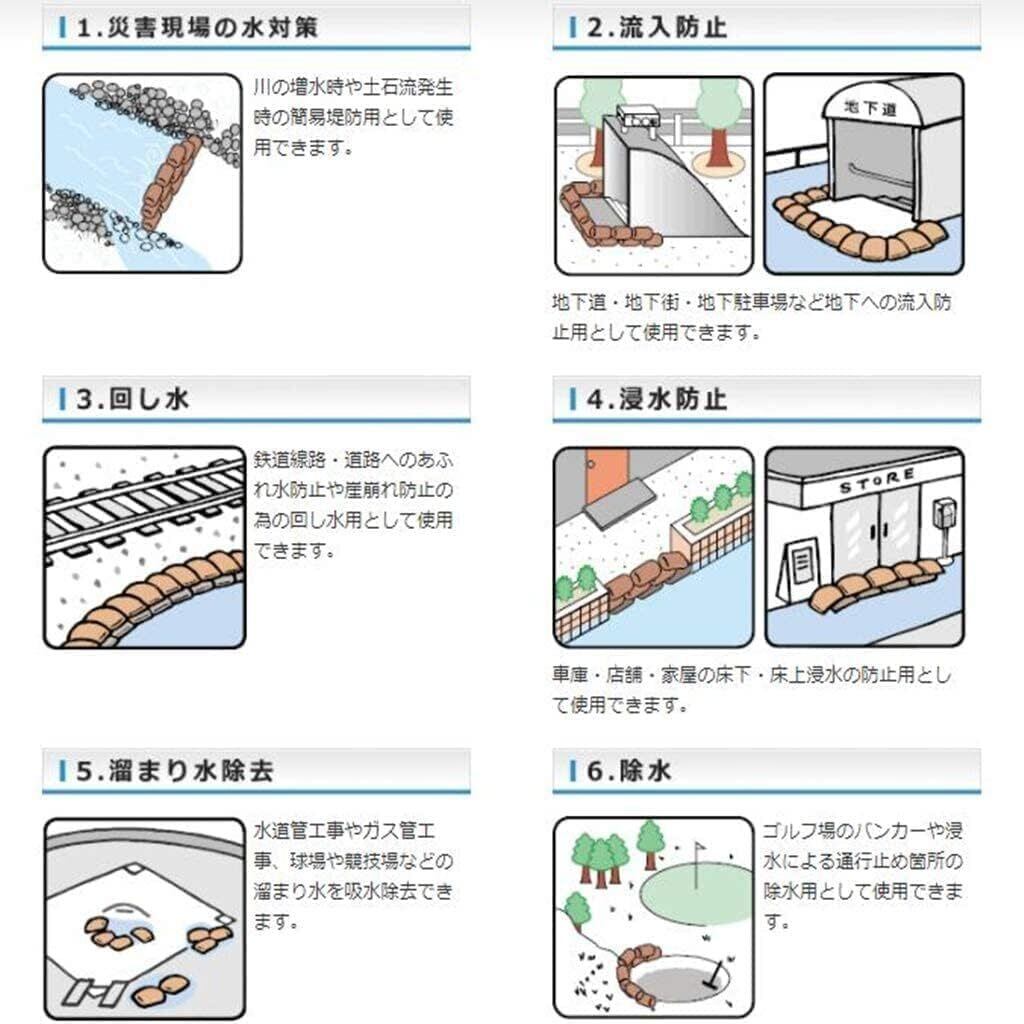 1.災害現場の水対策

川の増水時や土石流発生時の簡易堤防用として使用できます。

2.流入防止

地下道

地下道・地下街・地下駐車場など地下への流入防止用として使用できます。

3.回し水

鉄道線路・道路へのあふれ水防止や崖崩れ防止の為の回し水用として使用できます。

4.浸水防止

STORE

車庫・店舗・家屋の床下・床上浸水の防止用として使用できます。

5.溜まり水除去

水道管工事やガス管工事、球場や競技場などの溜まり水を吸水除去できます。

6.除水

ゴルフ場のバンカーや浸水による通行止め箇所の除水用として使用できます。