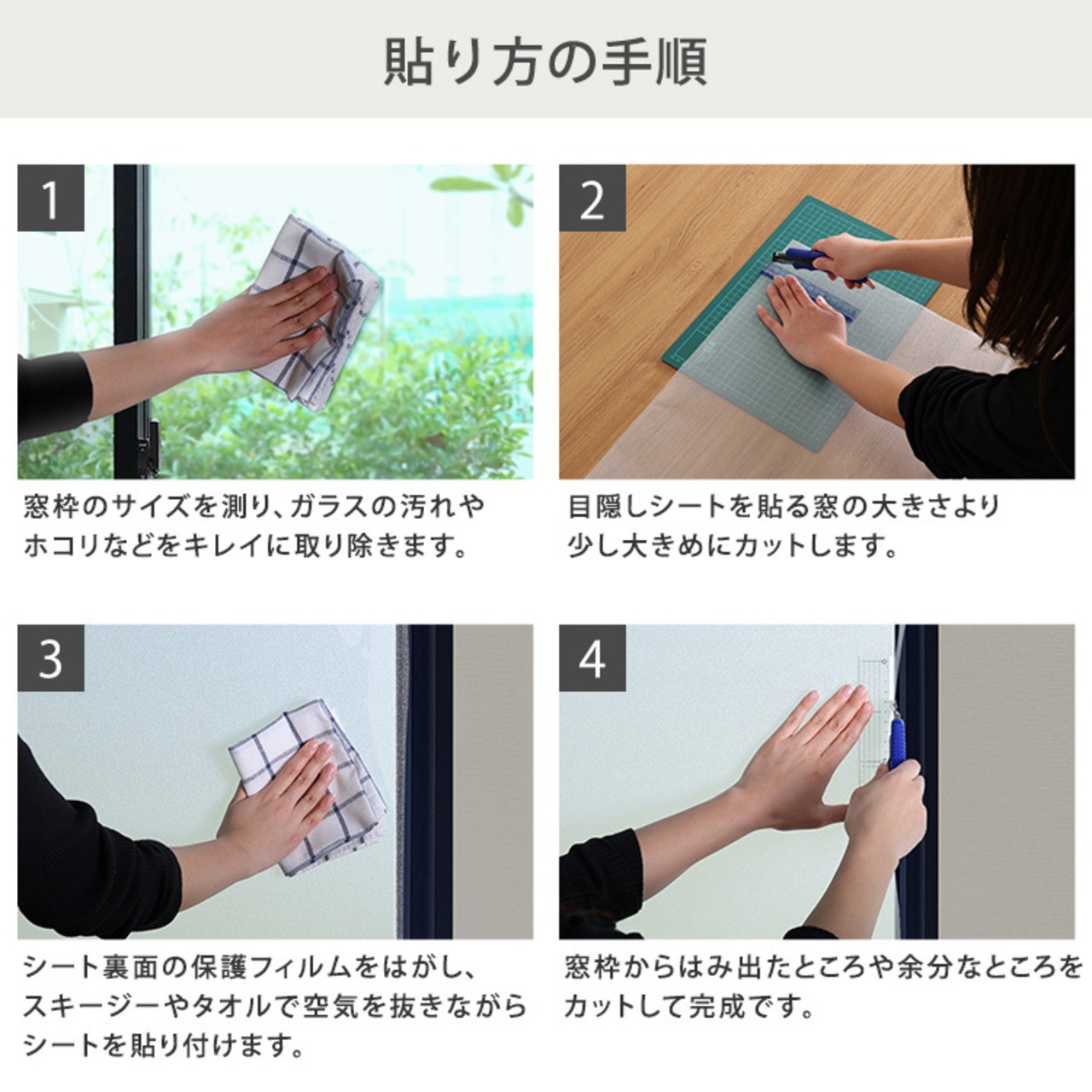 貼り方の手順

1

窓枠のサイズを測り、ガラスの汚れやホコリなどをキレイに取り除きます。

2

目隠しシートを貼る窓の大きさより少し大きめにカットします。

3

シート裏面の保護フィルムをはがし、スキージーやタオルで空気を抜きながらシートを貼り付けます。

4

窓枠からはみ出たところや余分なところをカットして完成です。