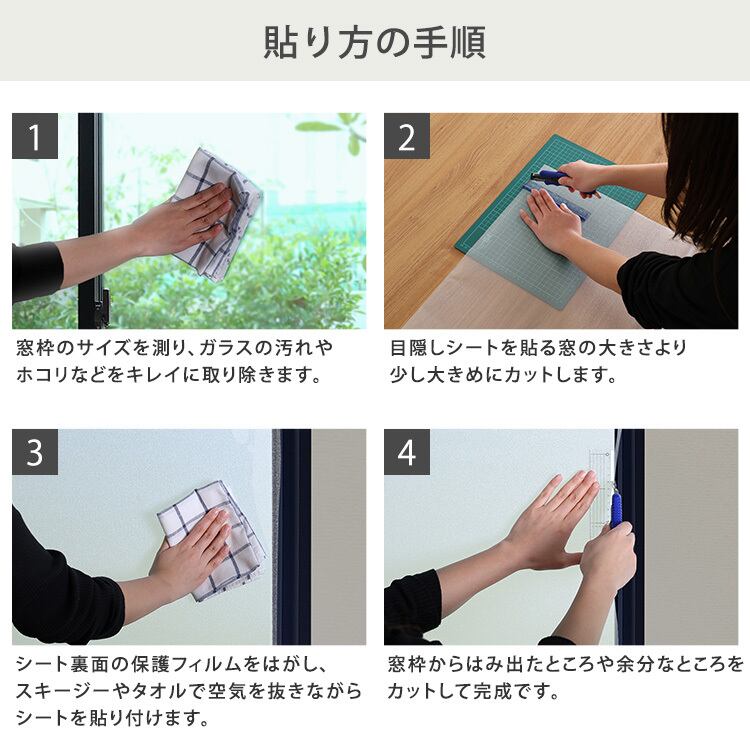 貼り方の手順

1

窓枠のサイズを測り、ガラスの汚れやホコリなどをキレイに取り除きます。

2

目隠しシートを貼る窓の大きさより少し大きめにカットします。

3

シート裏面の保護フィルムをはがし、スキージーやタオルで空気を抜きながらシートを貼り付けます。

4

窓枠からはみ出たところや余分なところをカットして完成です。