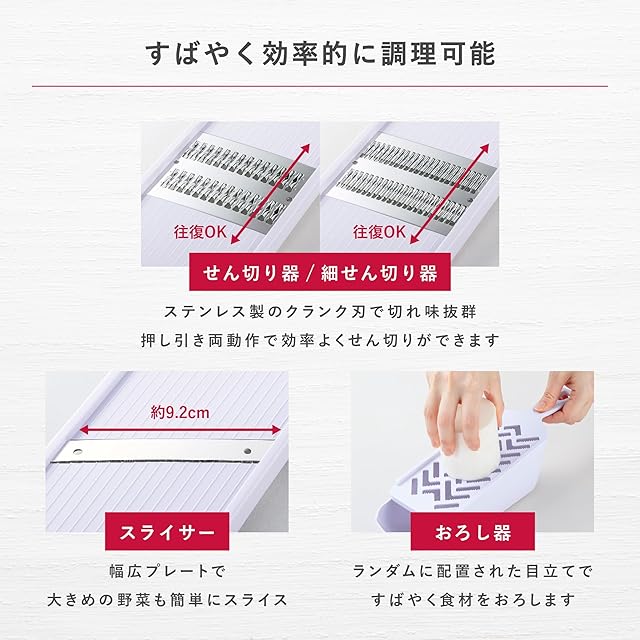 すばやく効率的に調理可能

往復OK

往復OK

せん切り器 / 細せん切り器

ステンレス製のクランク刃で切れ味抜群
押し引き両動作で効率よくせん切りができます

約9.2cm

スライサー

幅広プレートで
大きめの野菜も簡単にスライス

おろし器

ランダムに配置された目立てで
すばやく食材をおろします